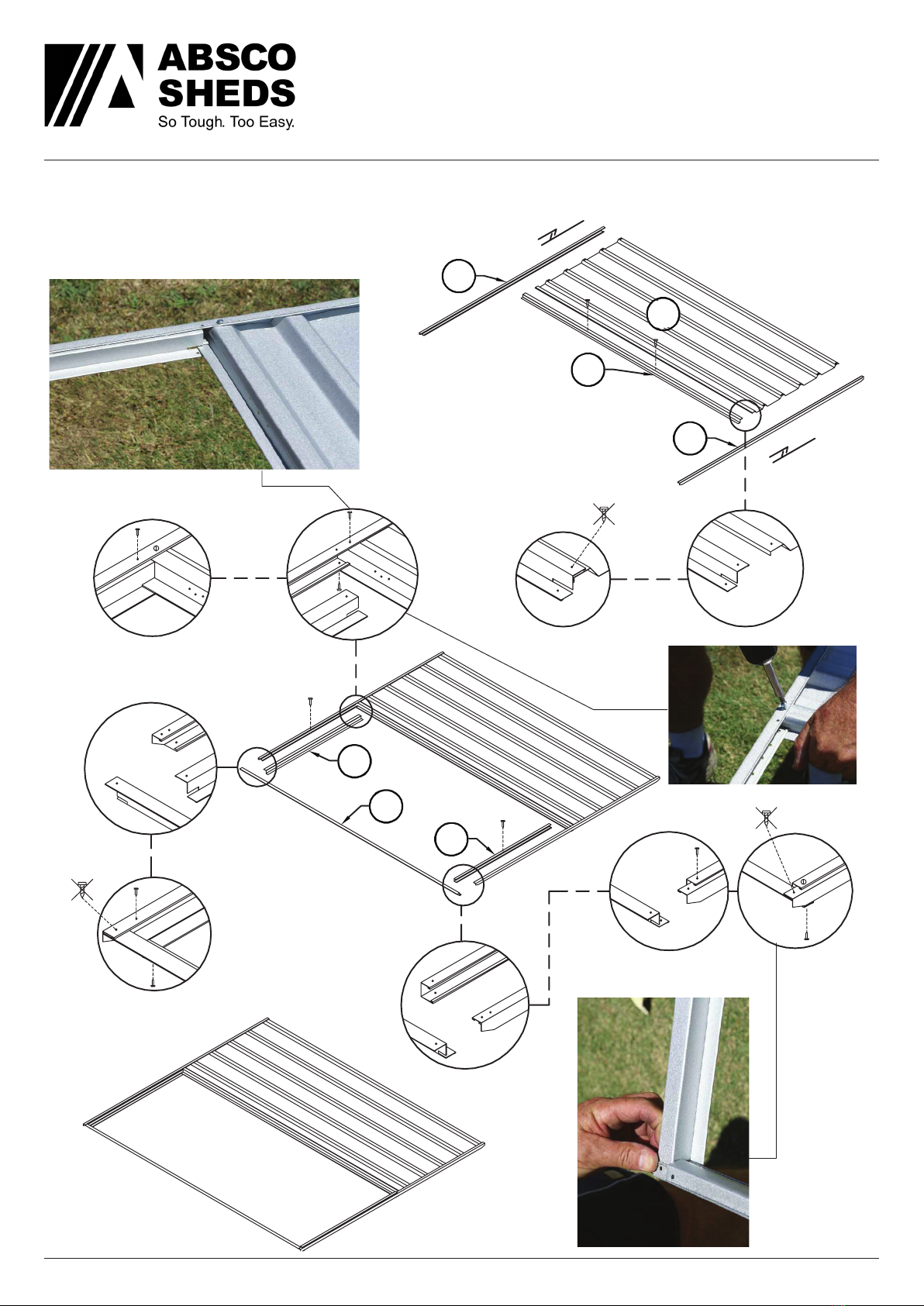 ABSCO SHEDS
So Tough. Too Easy.