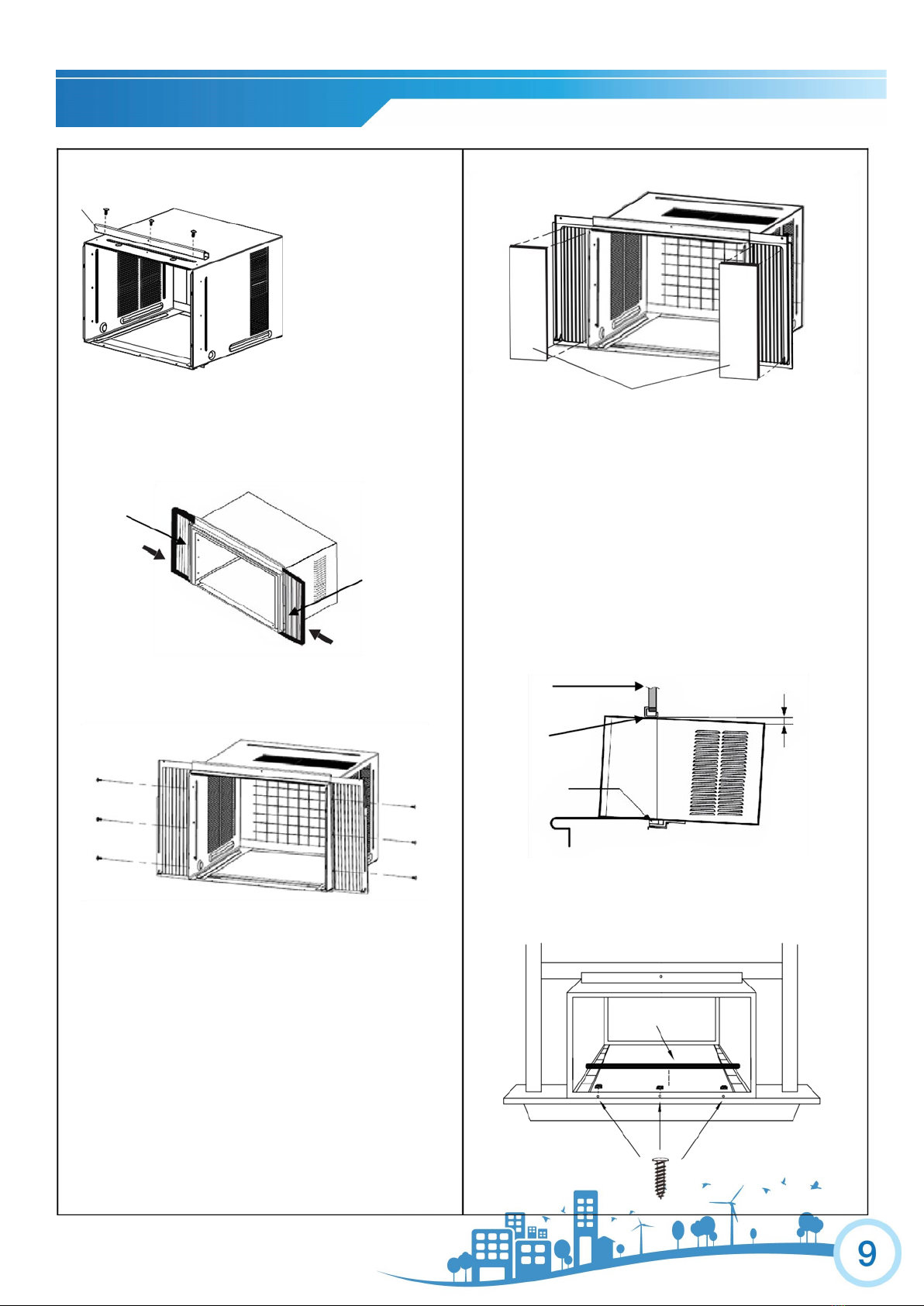 9