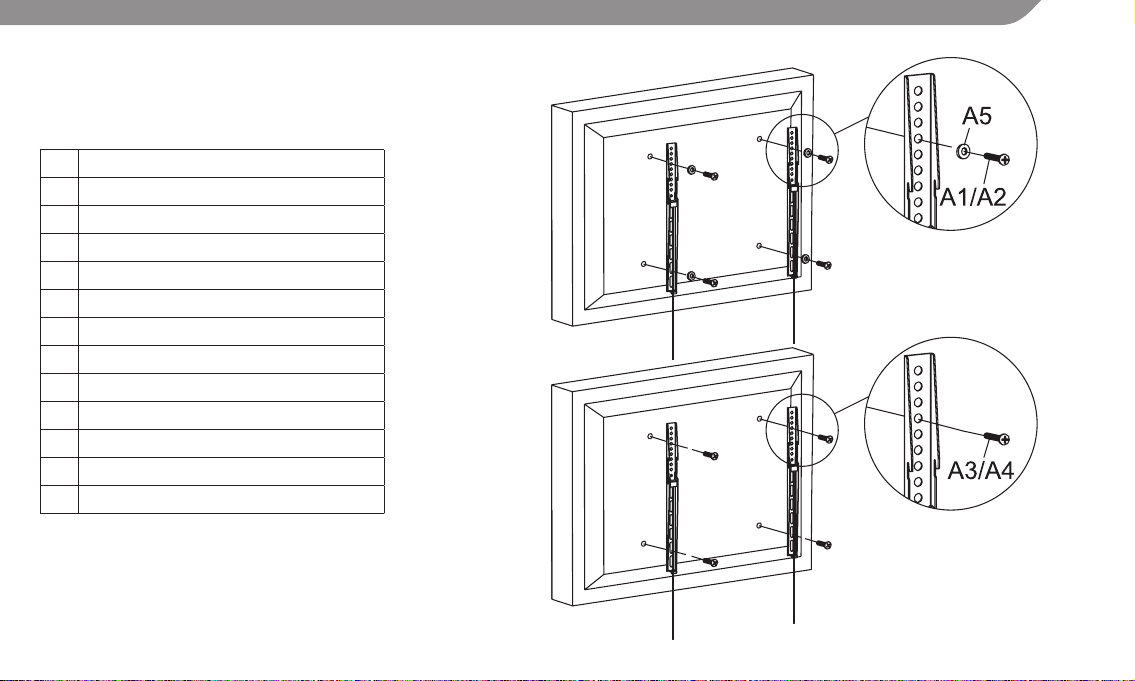 A5

A1/A2

A3/A4