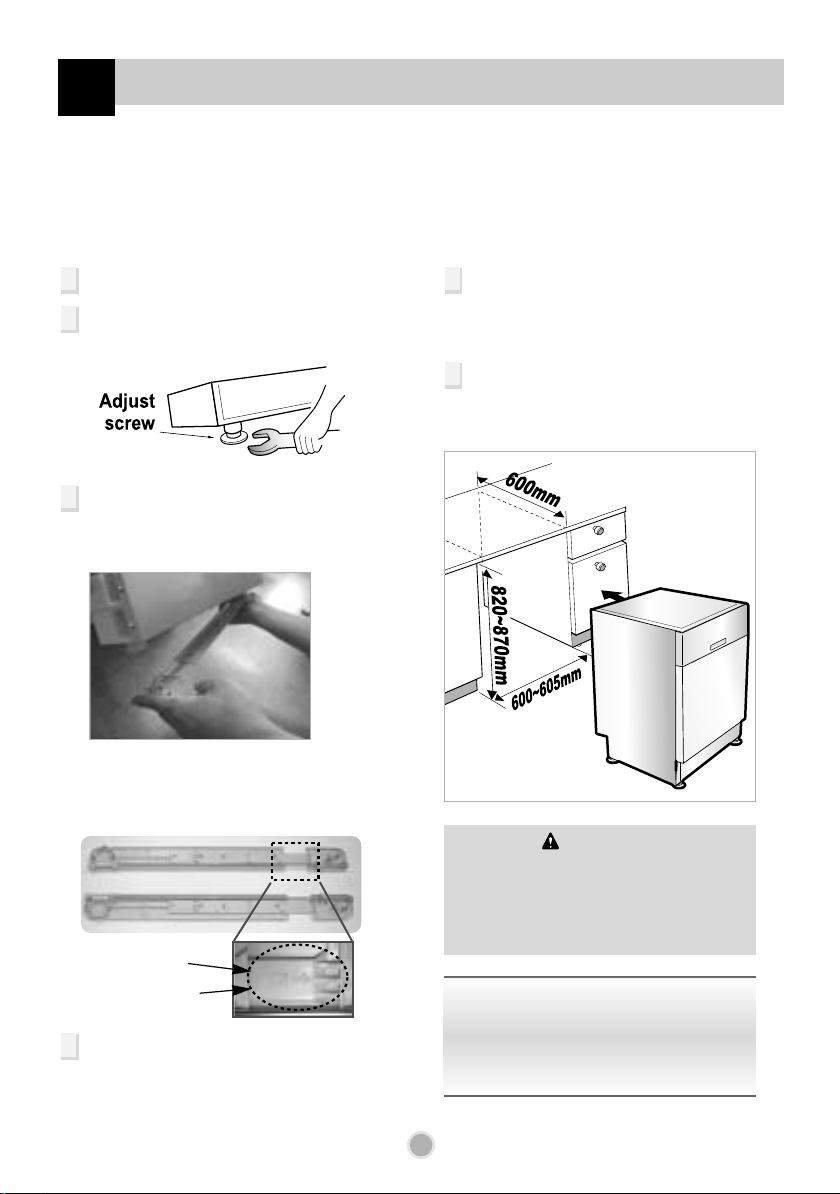 Adjust screw

600mm

820~870mm

600~605mm