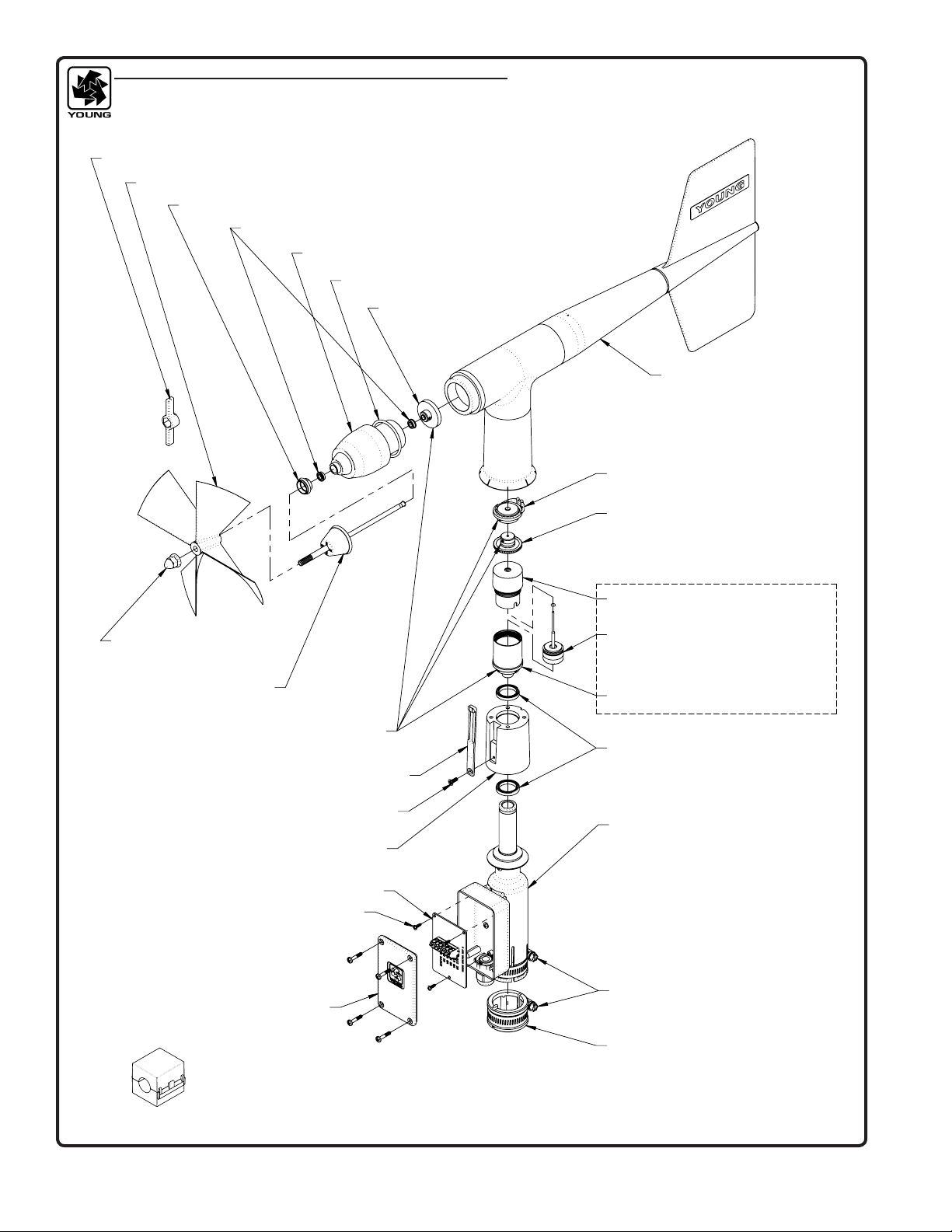 YOUNG

YOUNG