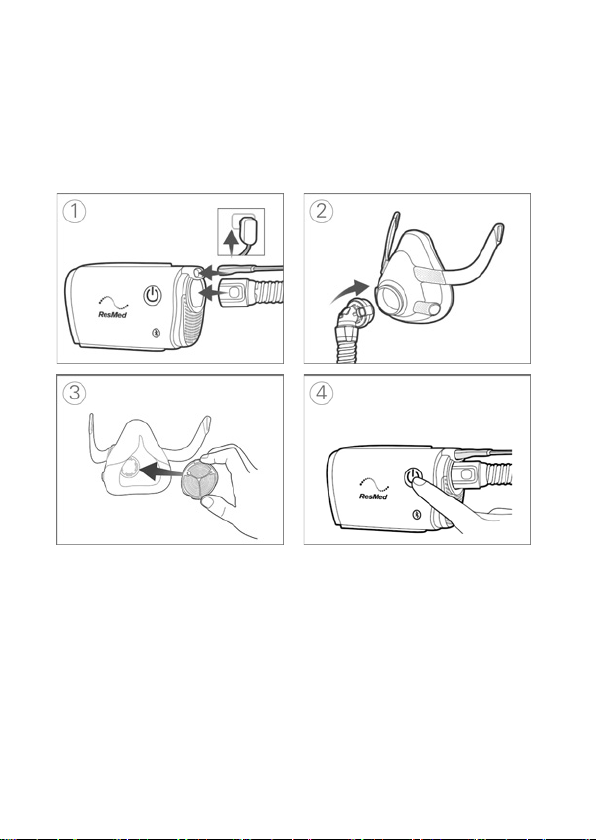 1

ResMed

2

3

4

ResMed