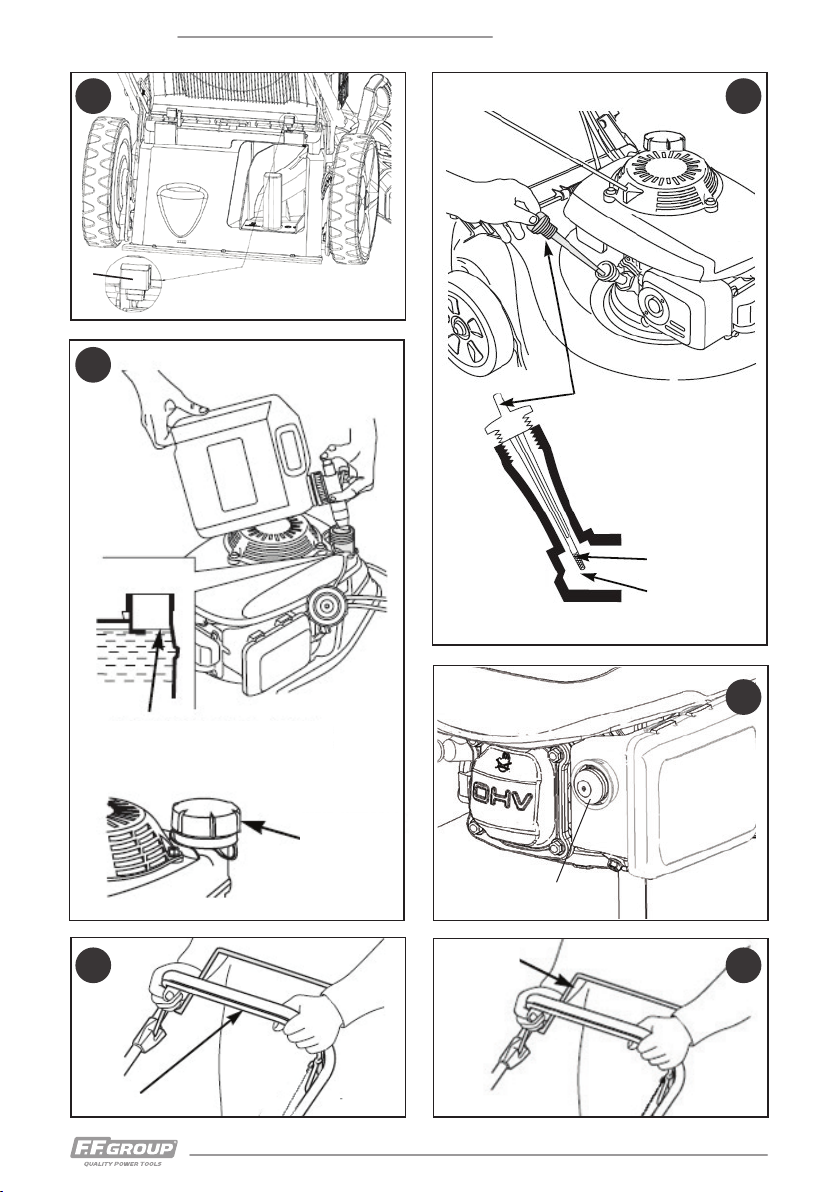 OHV

F.F. GROUP
QUALITY POWER TOOLS