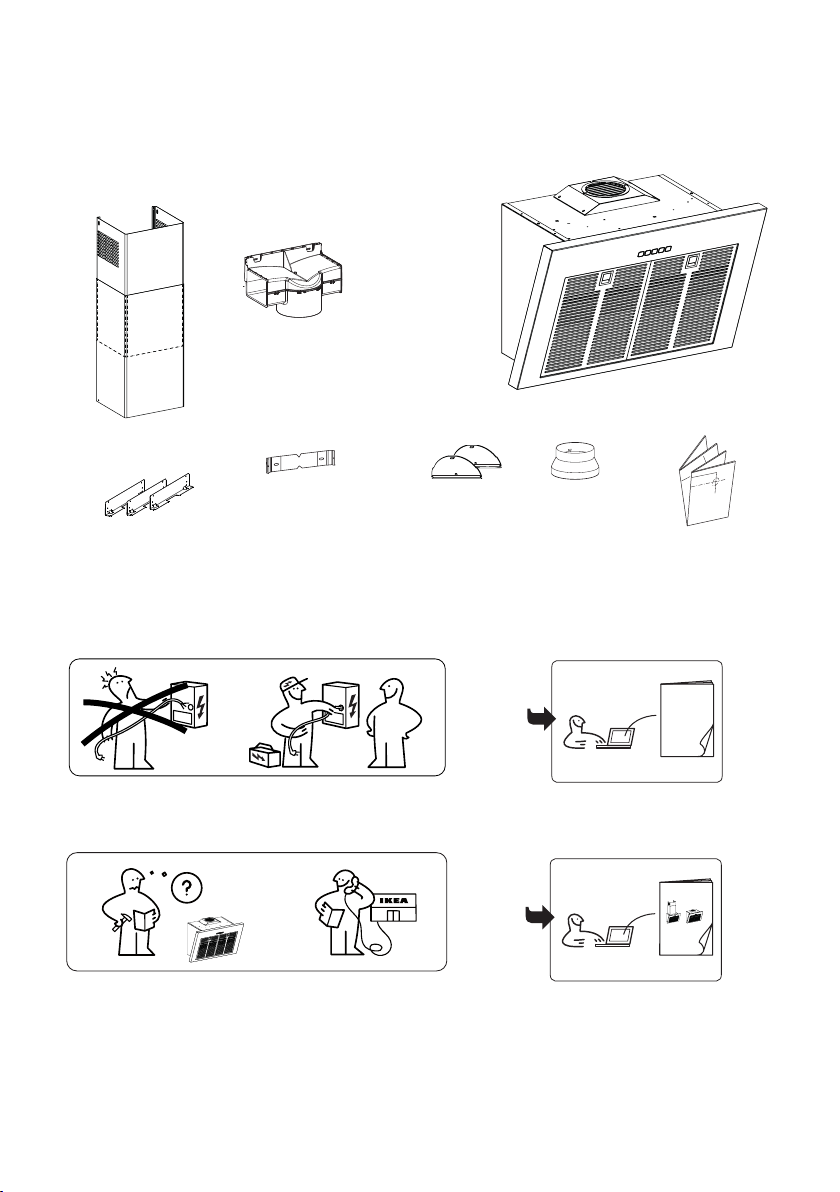 ?

IKEA