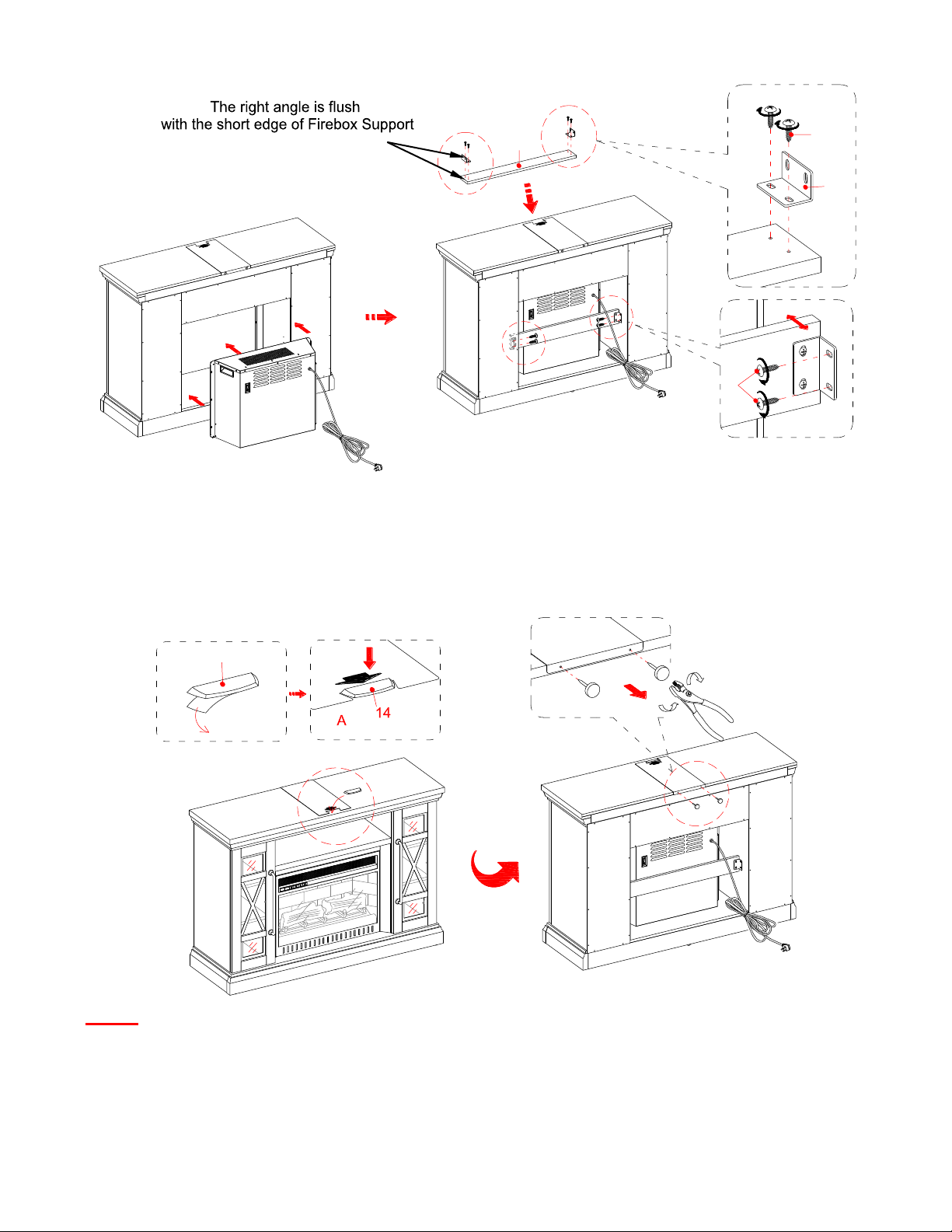 The right angle is flush with the short edge of Firebox Support

A

14