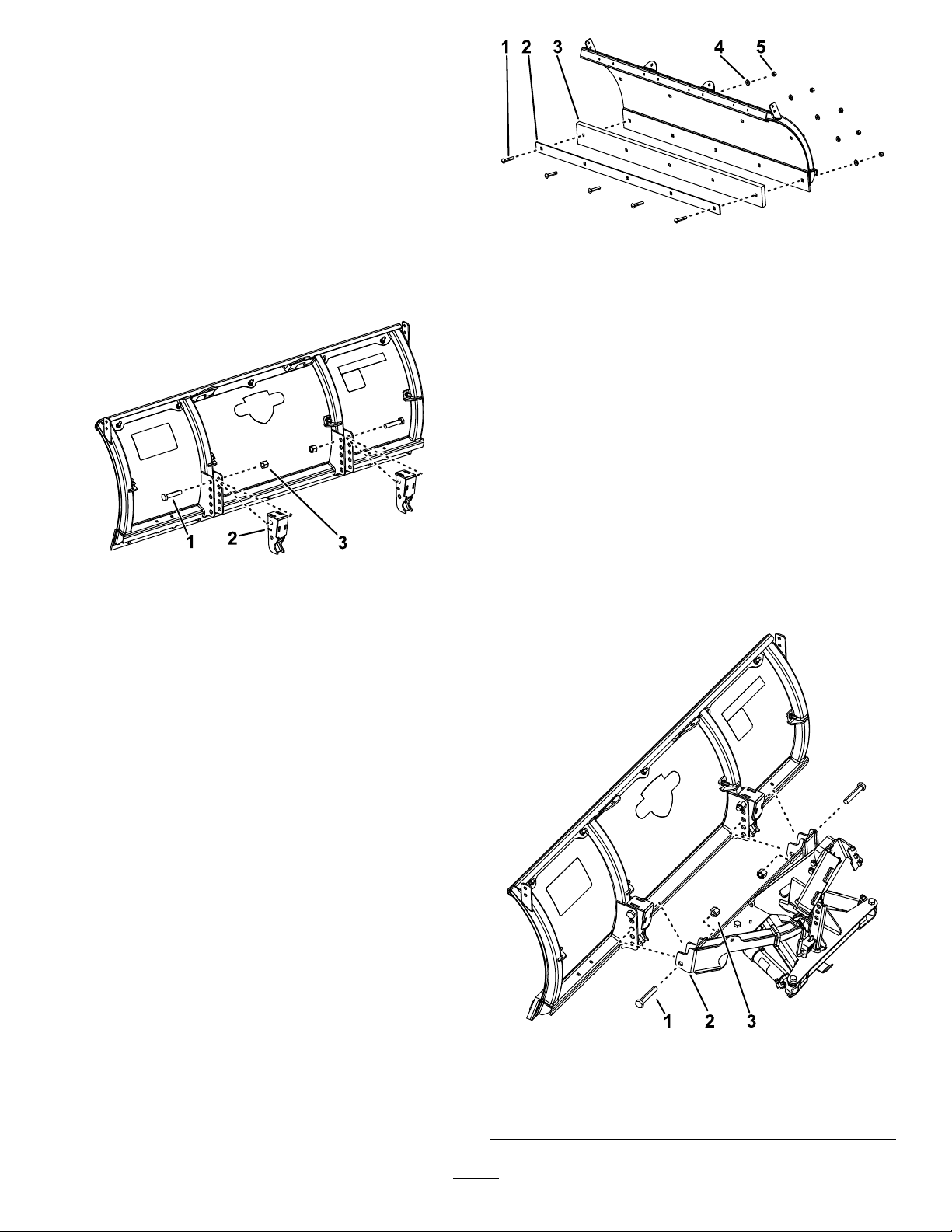 1
2
3
4
5

1
2
3

1
2
3