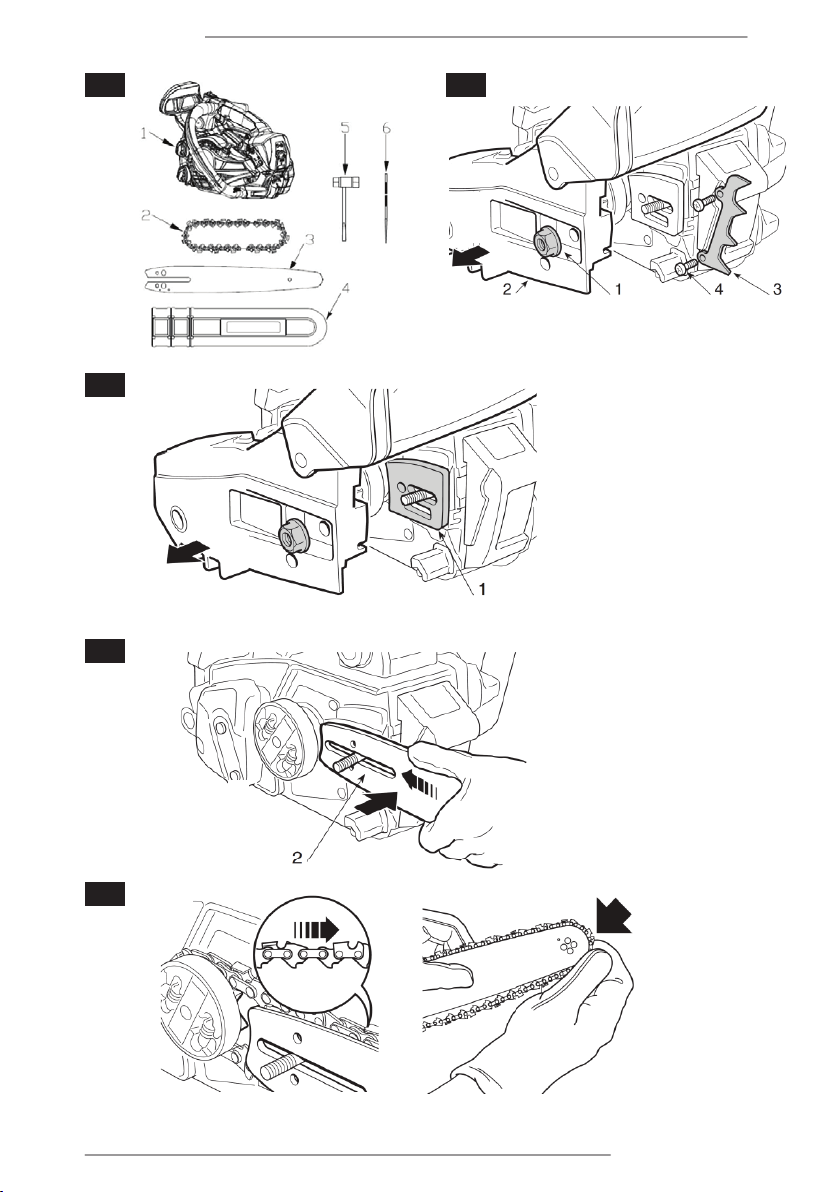 1
2
3
4
5
6

2
1
4
3

1

2