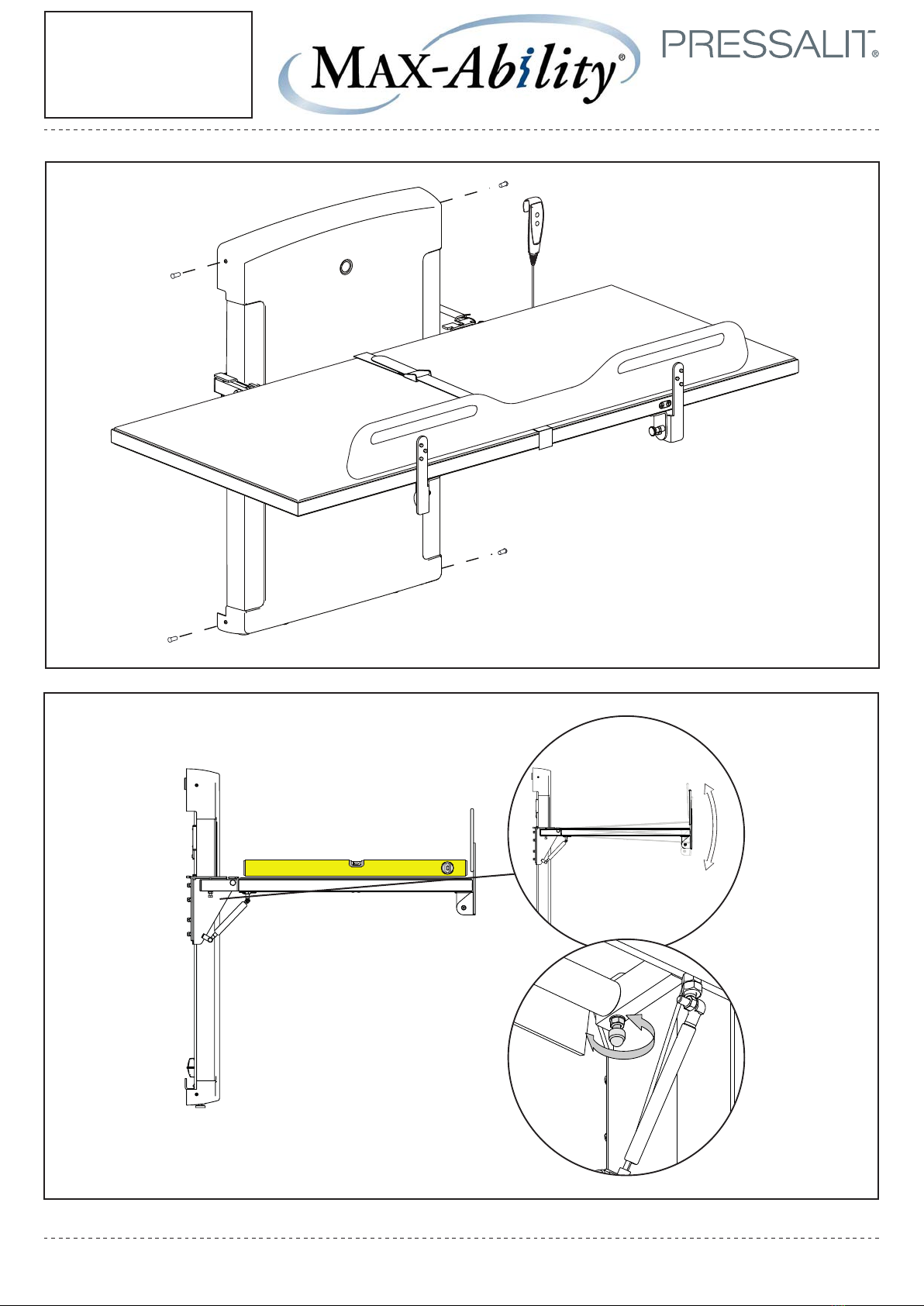 MAX-Ability®

PRESSALIT®