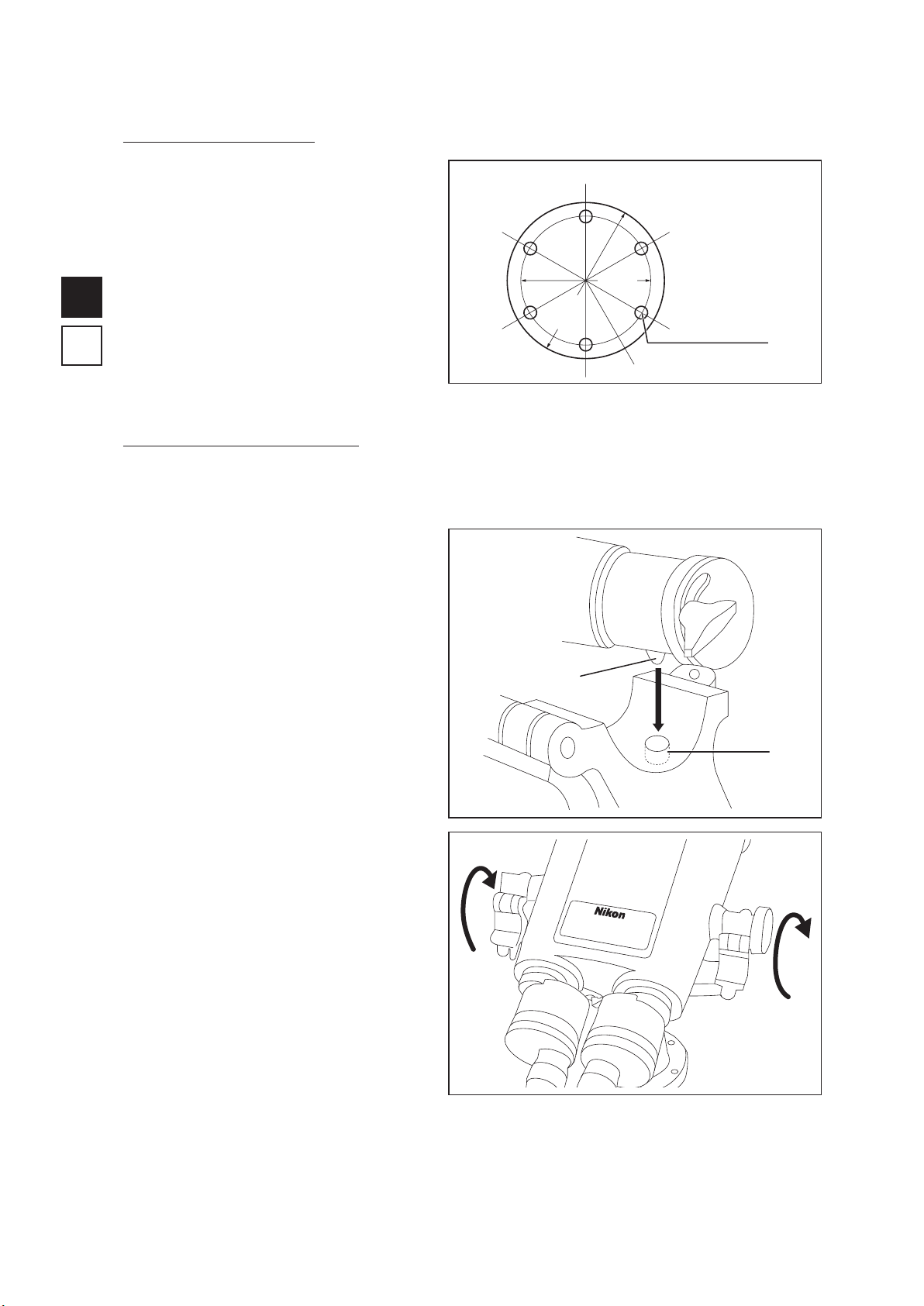 Nikon