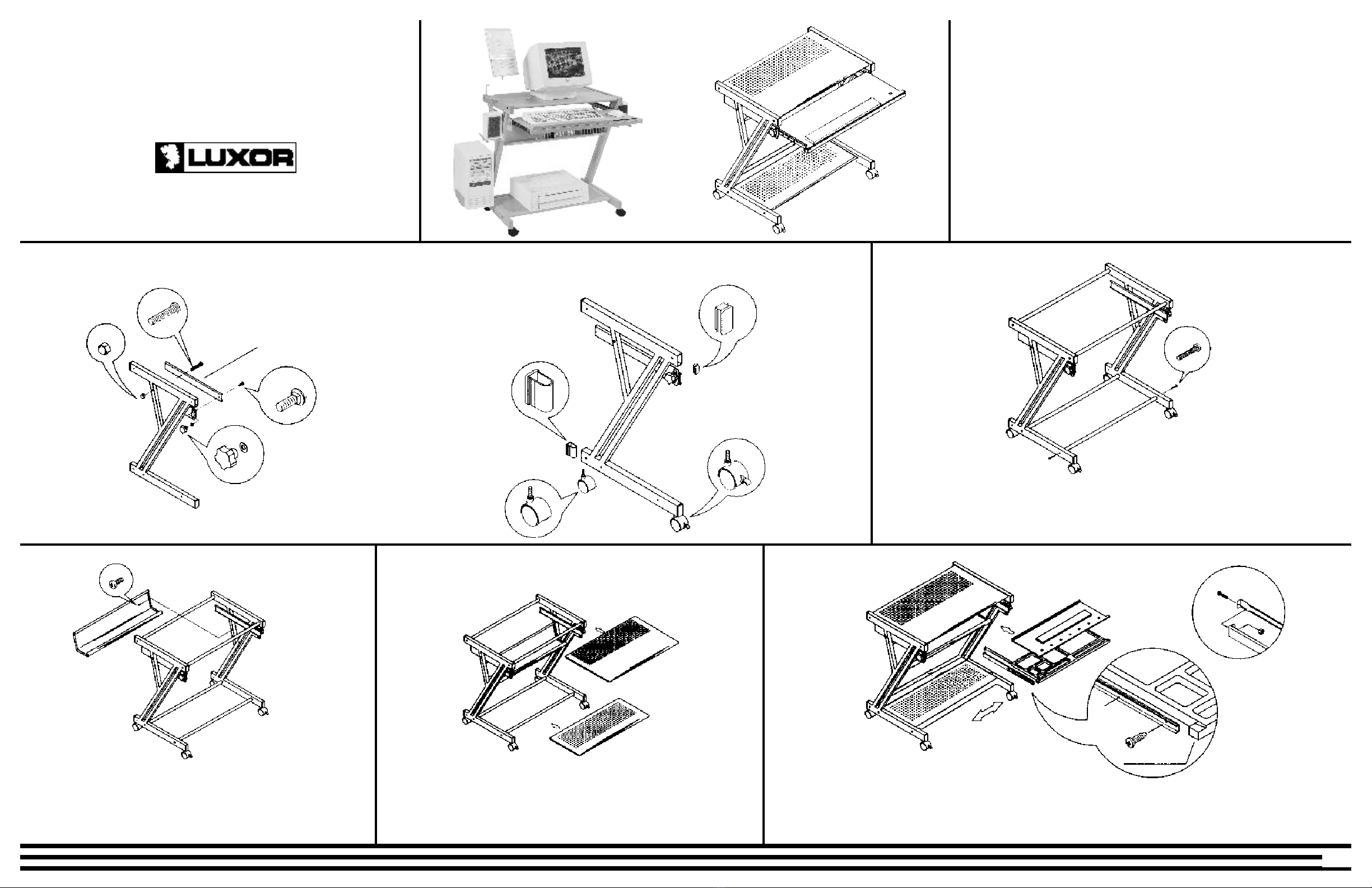 LUXOR