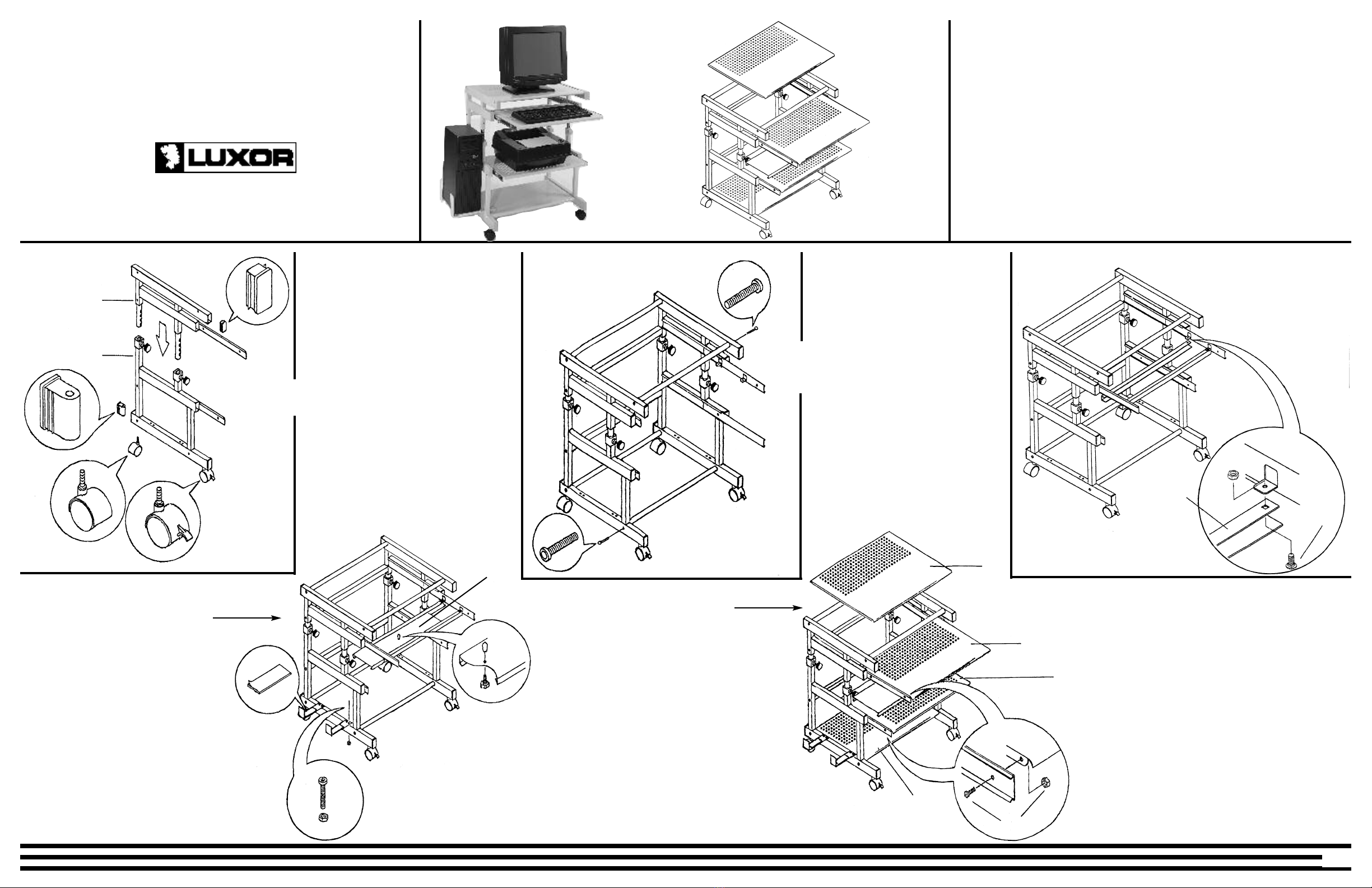 LUXOR