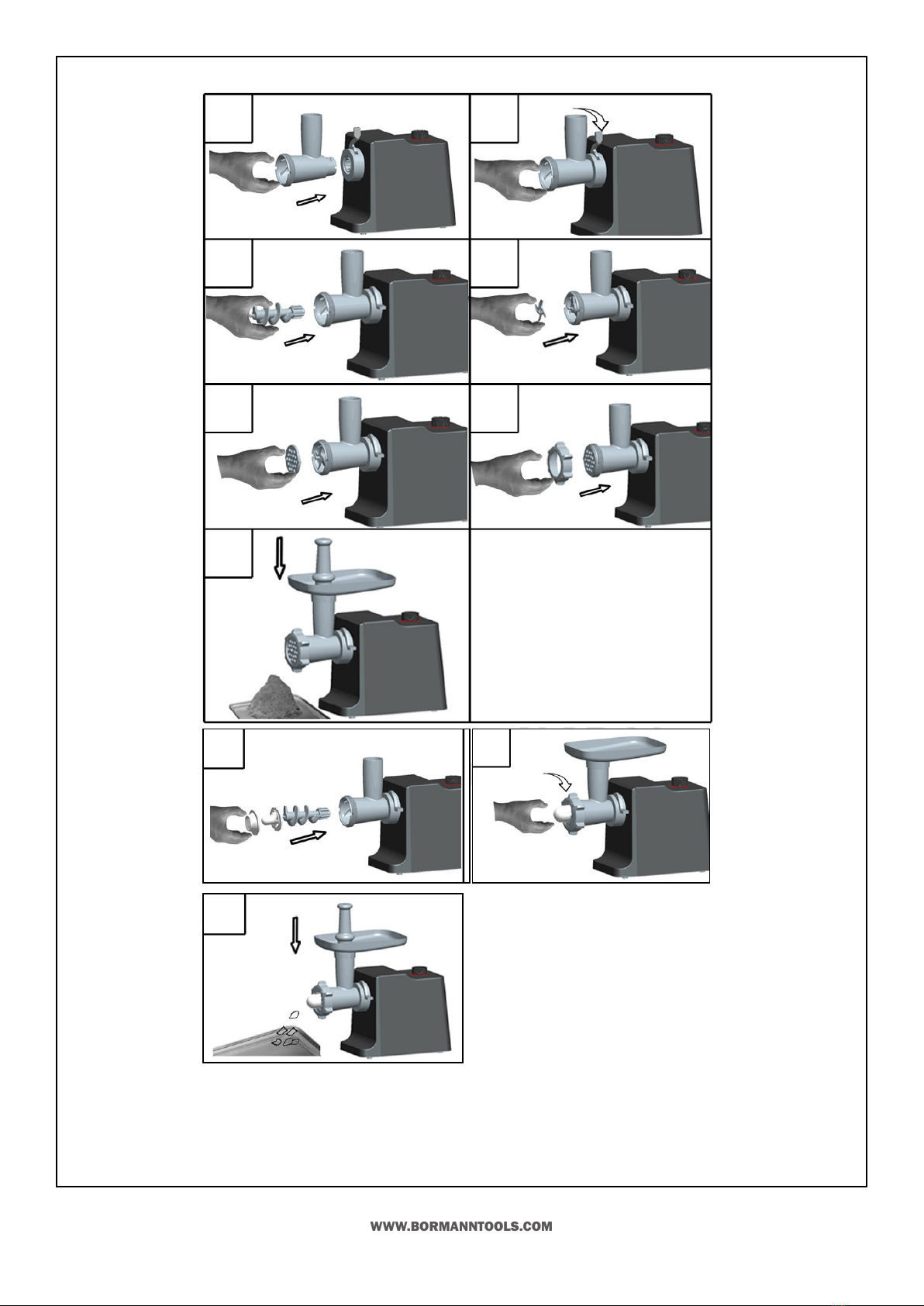 WWW.BORMANNTOOLS.COM