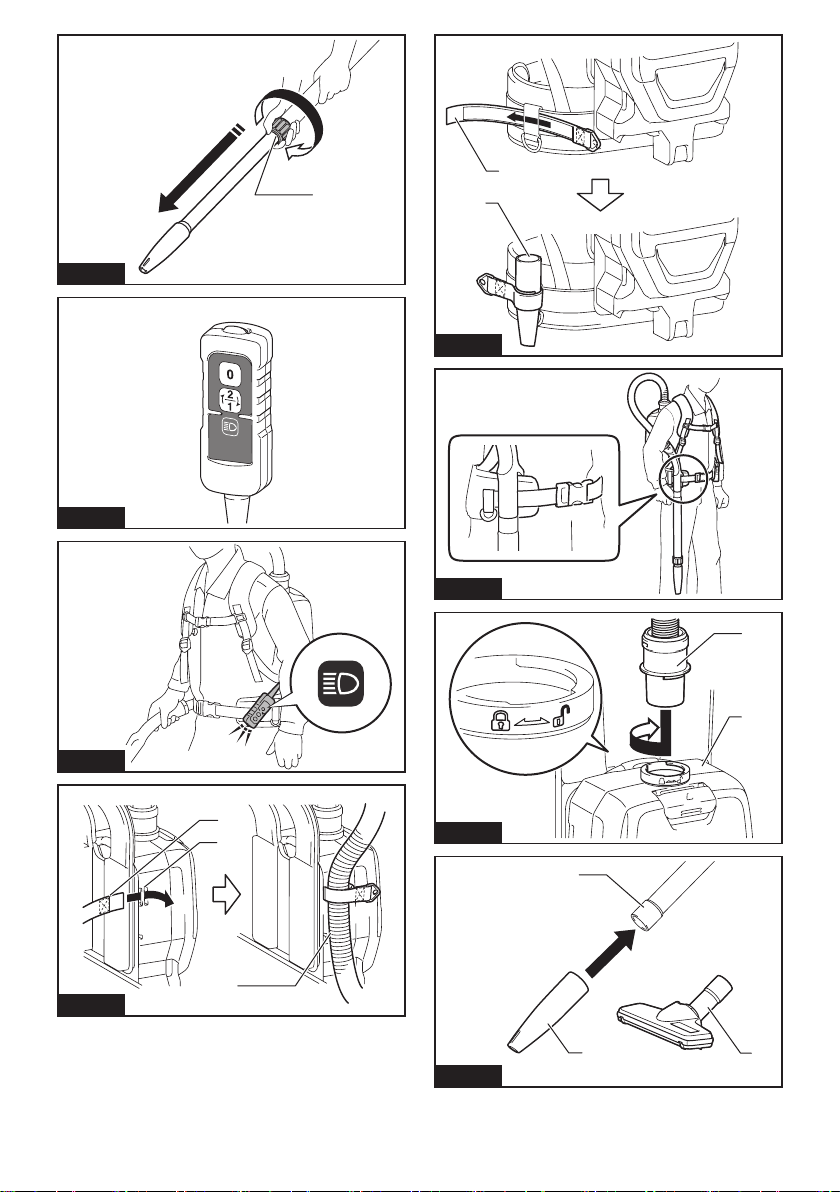 0
2
1