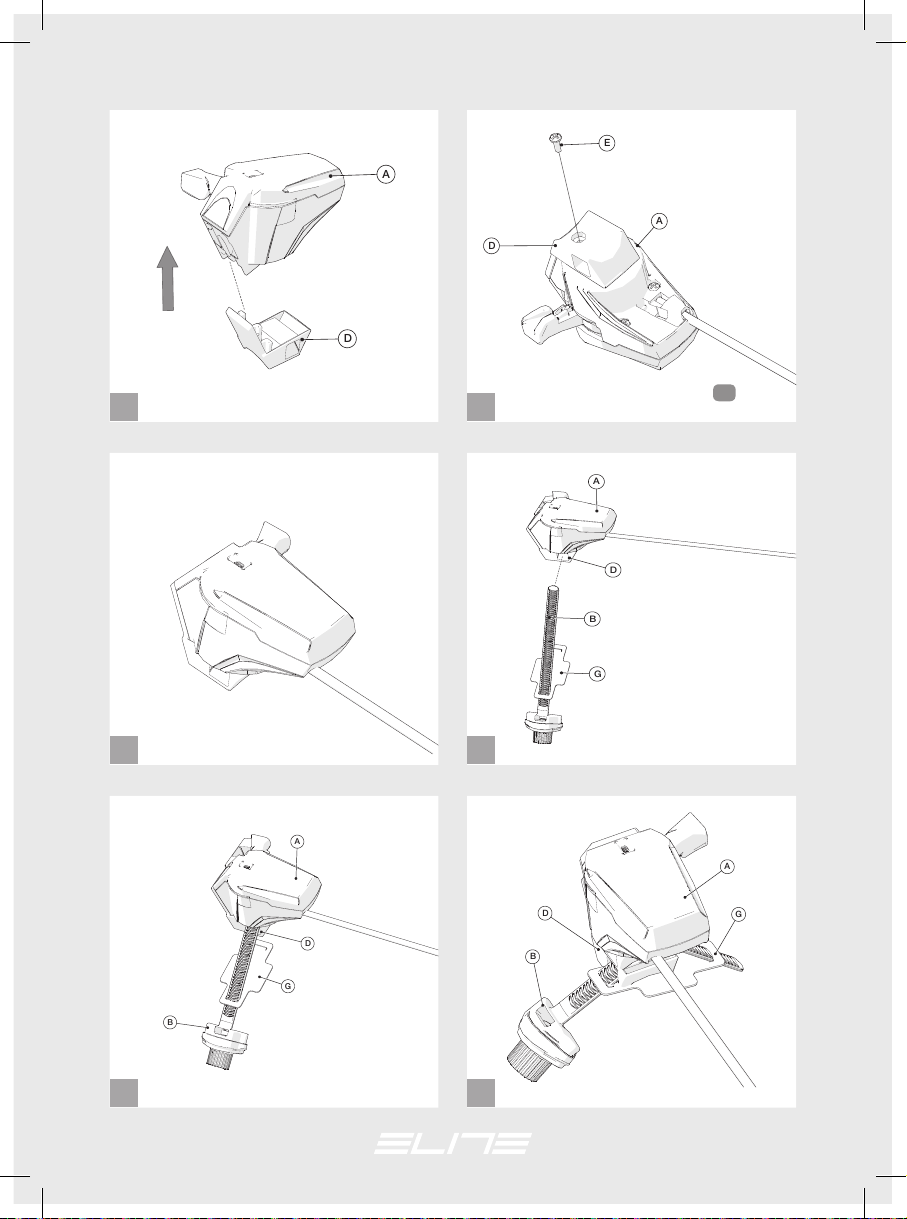 A

D

E

A

D

A

D

B

G

A

D

G

B

A

D

G

B

ELITE