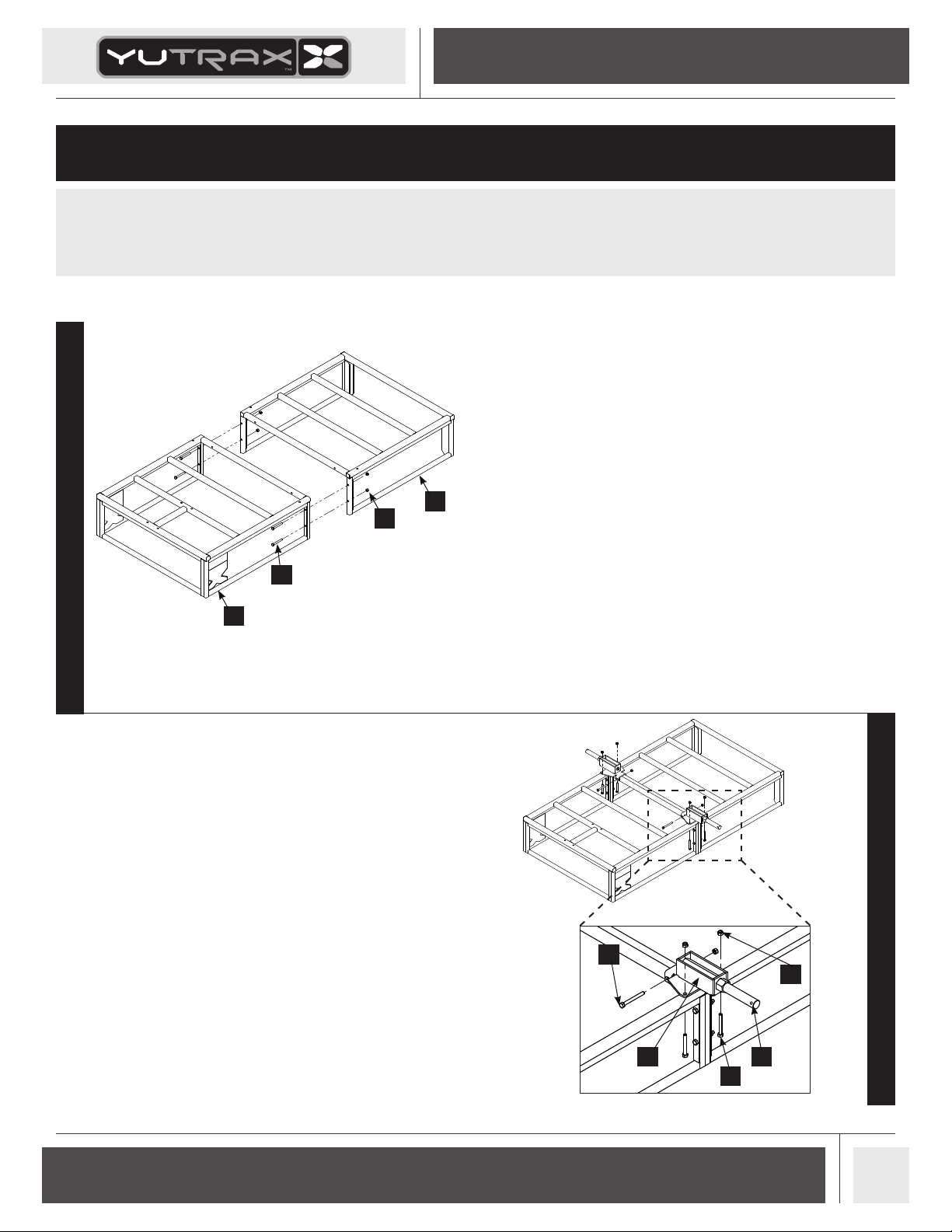 YUTRAX™