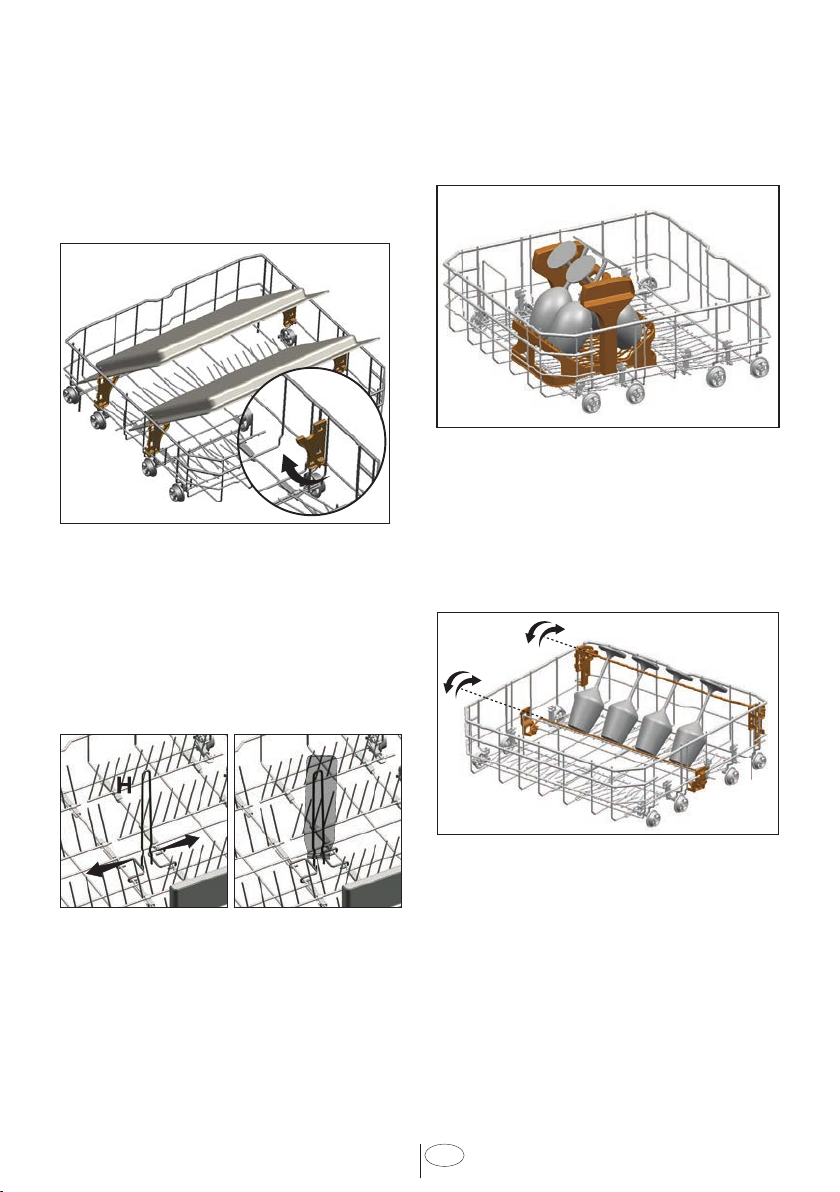 H