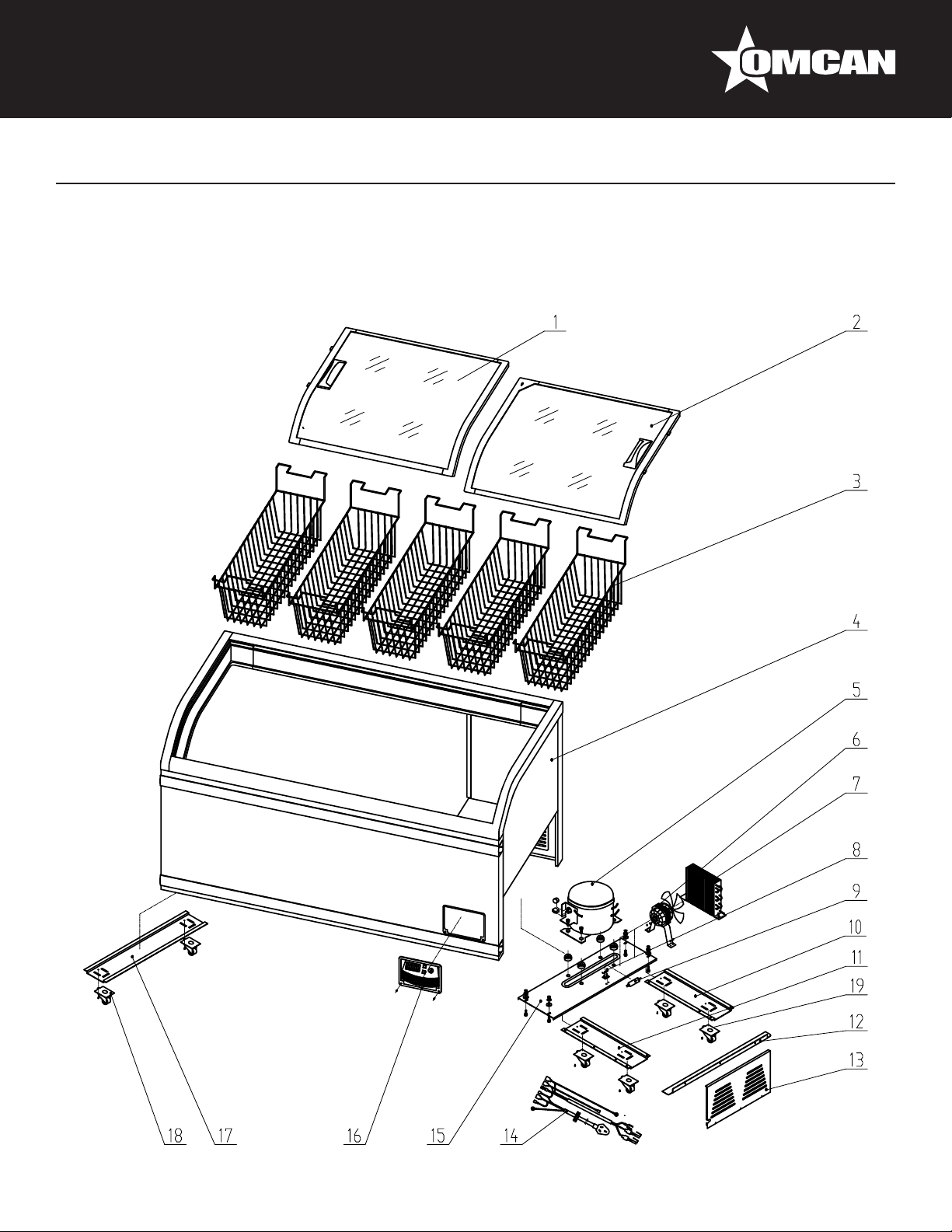 OMCAN

1
2
3
4
5
6
7
8
9
10
11
19
12
13
18 17 16 15 14