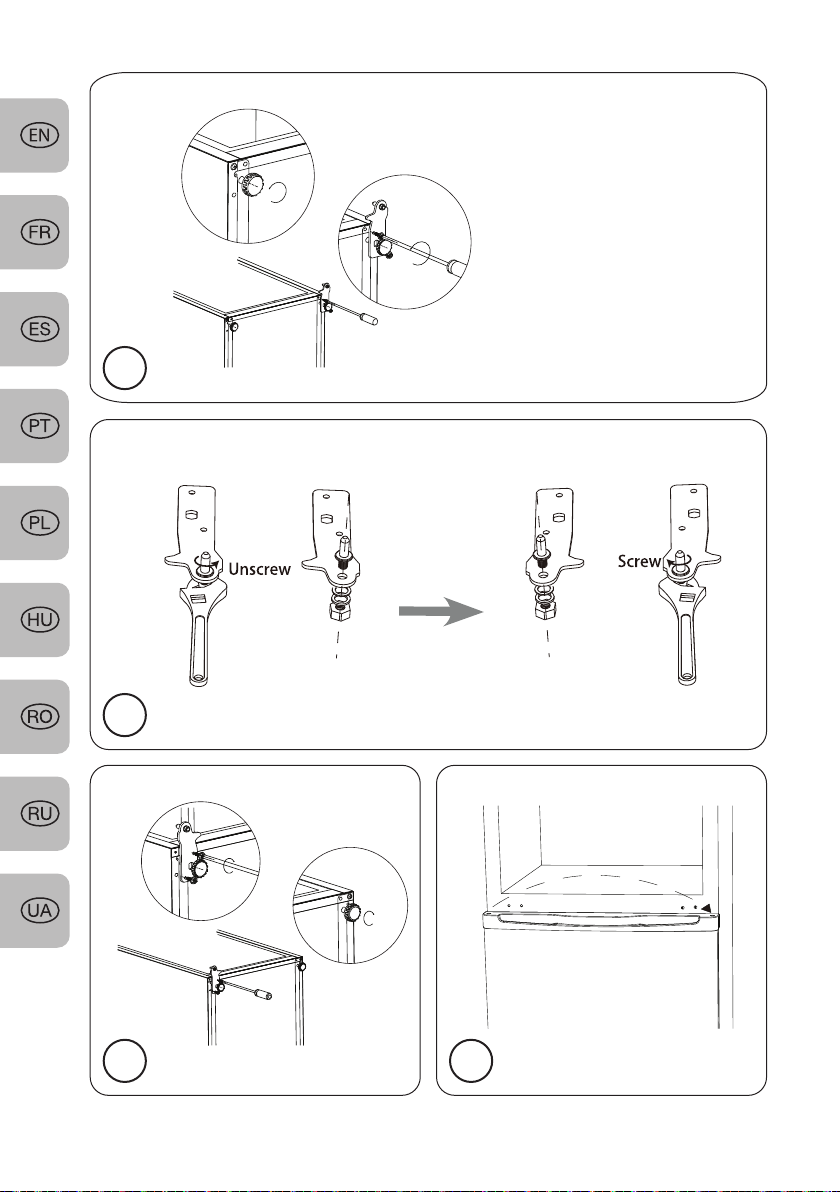 EN
FR
ES
PT
PL
HU
RO
RU
UA

Unscrew
Screw