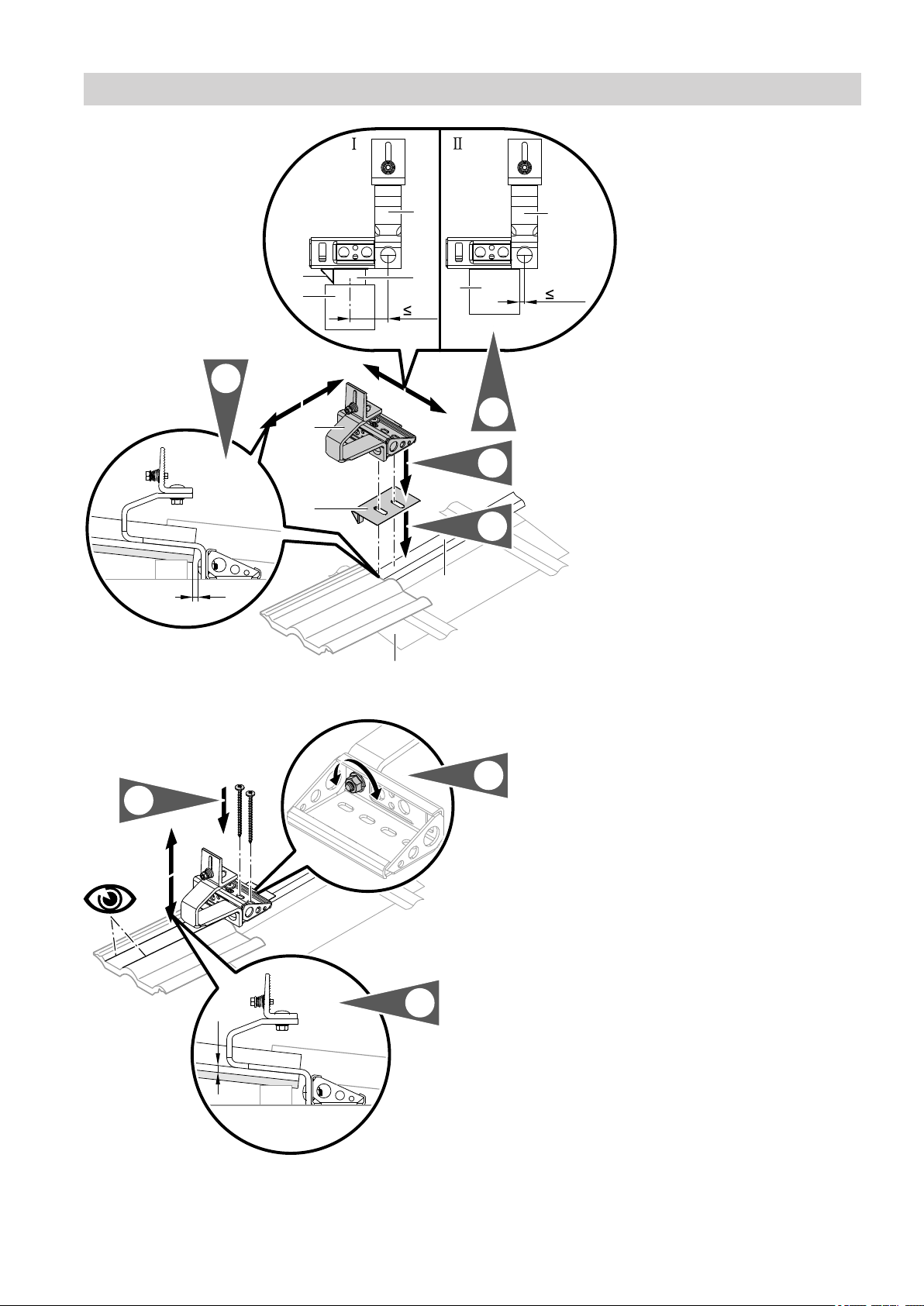 I

II

≤

≤