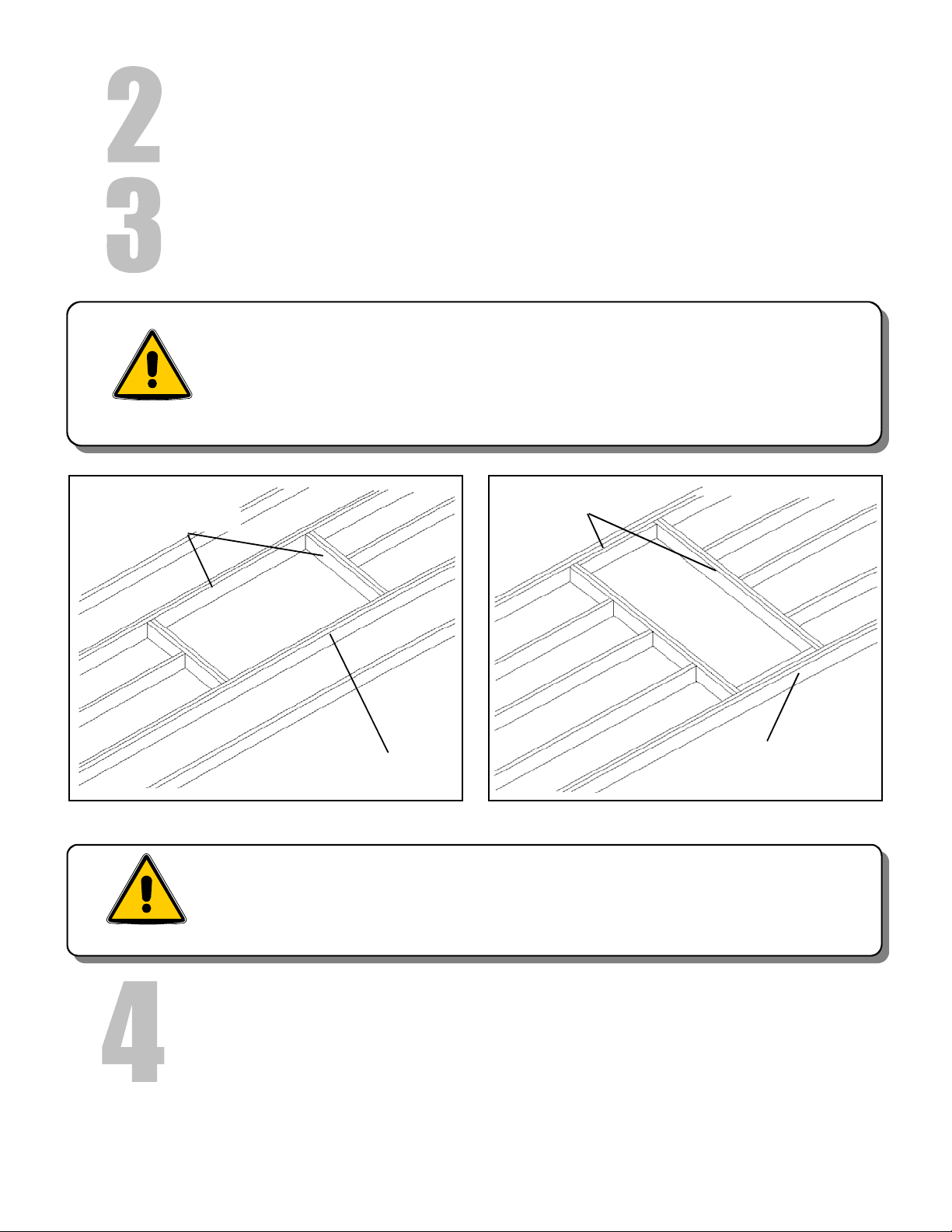 2

3

4