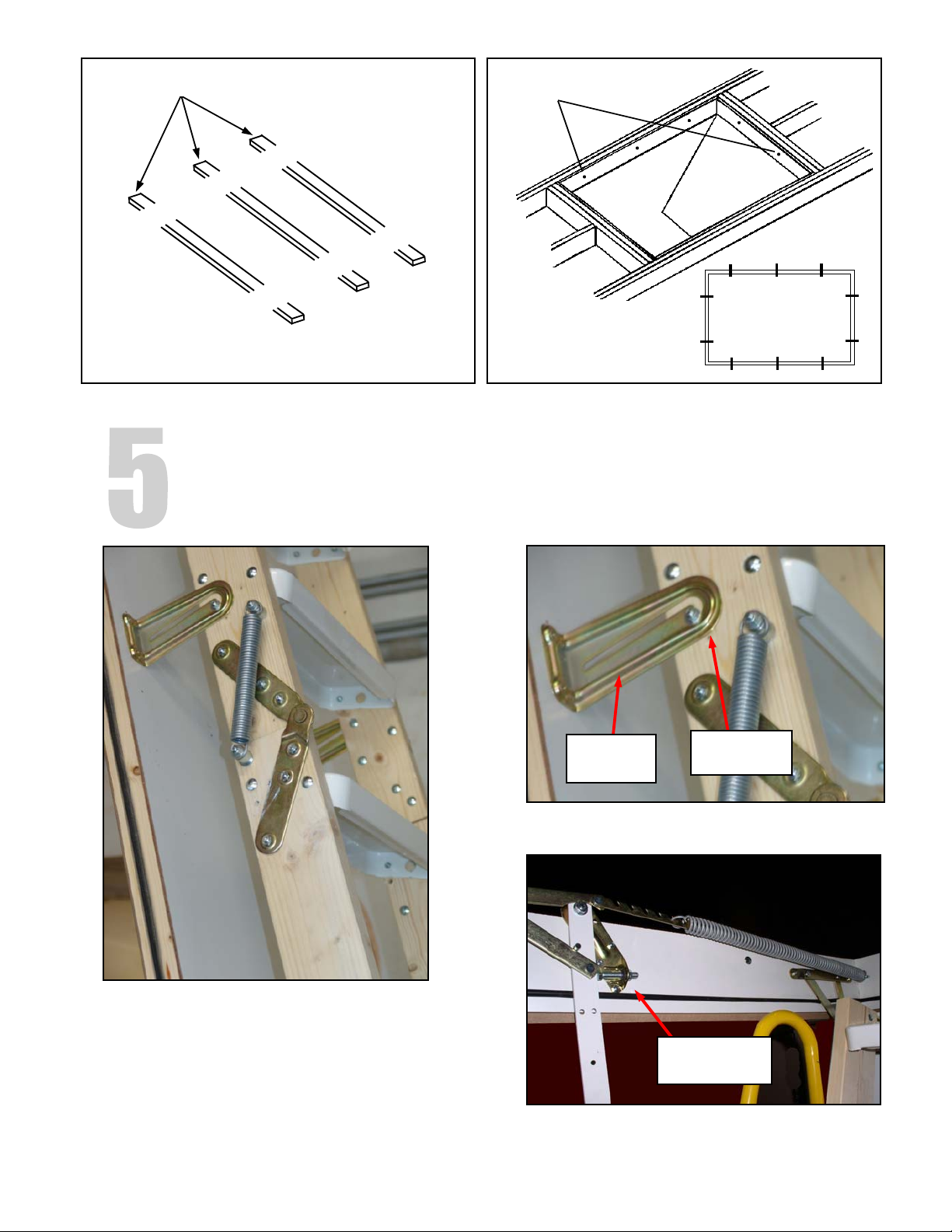 5