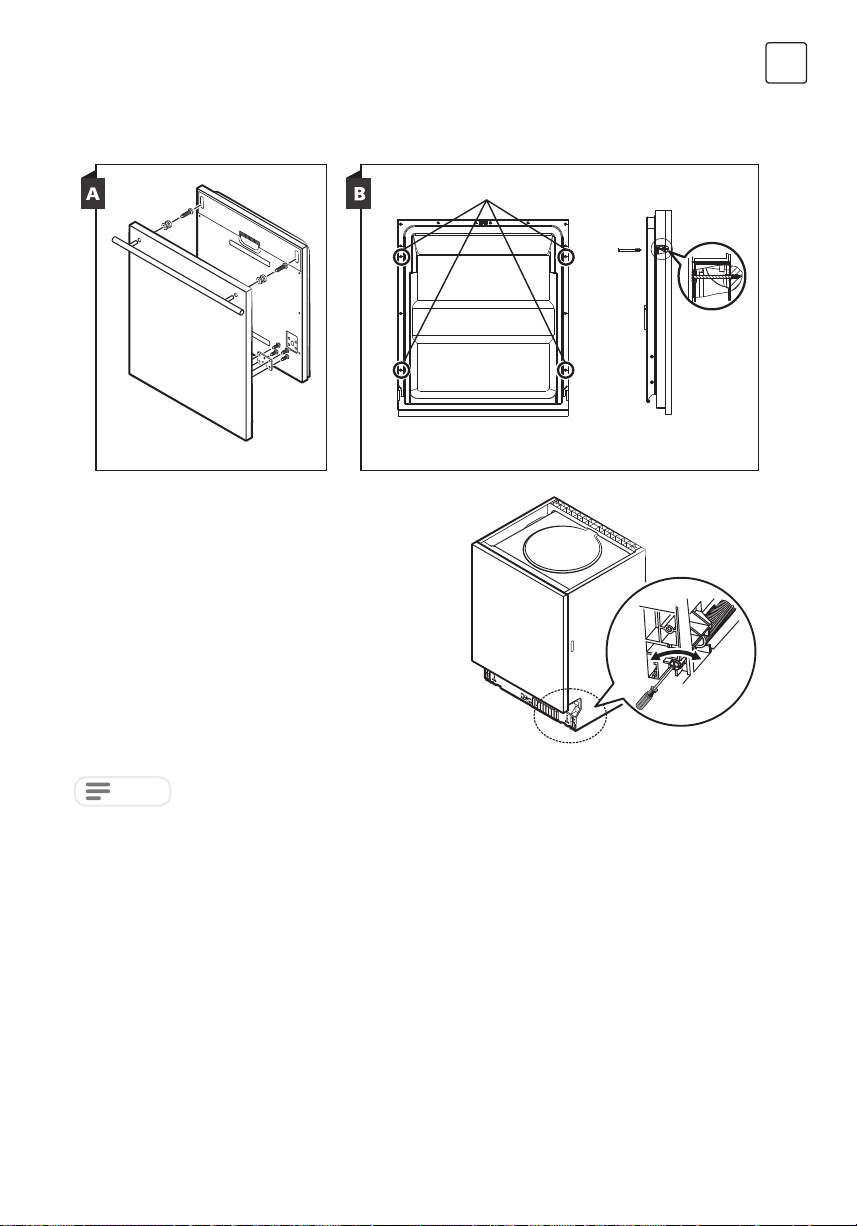 A

B