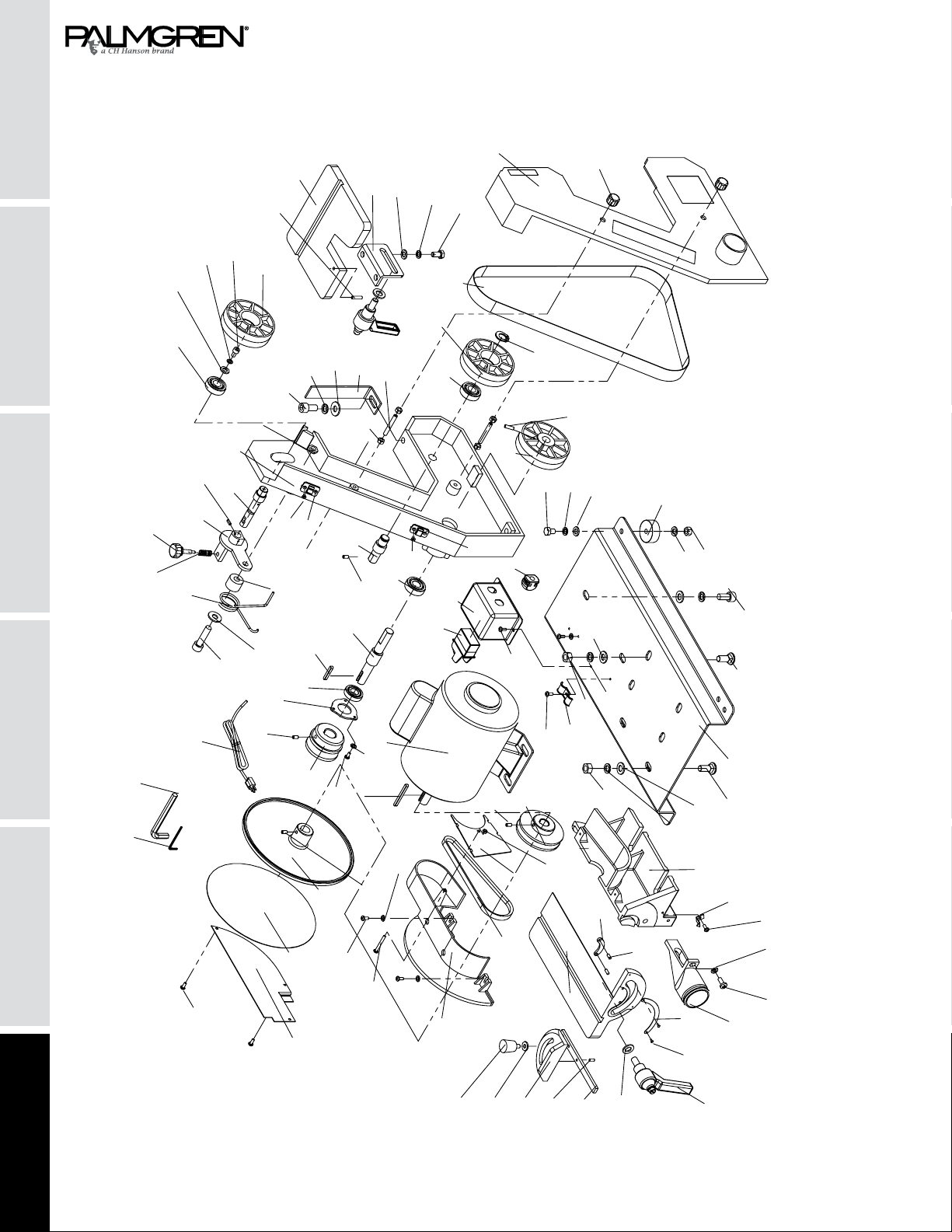 PALMGREN®
a CH Hanson brand