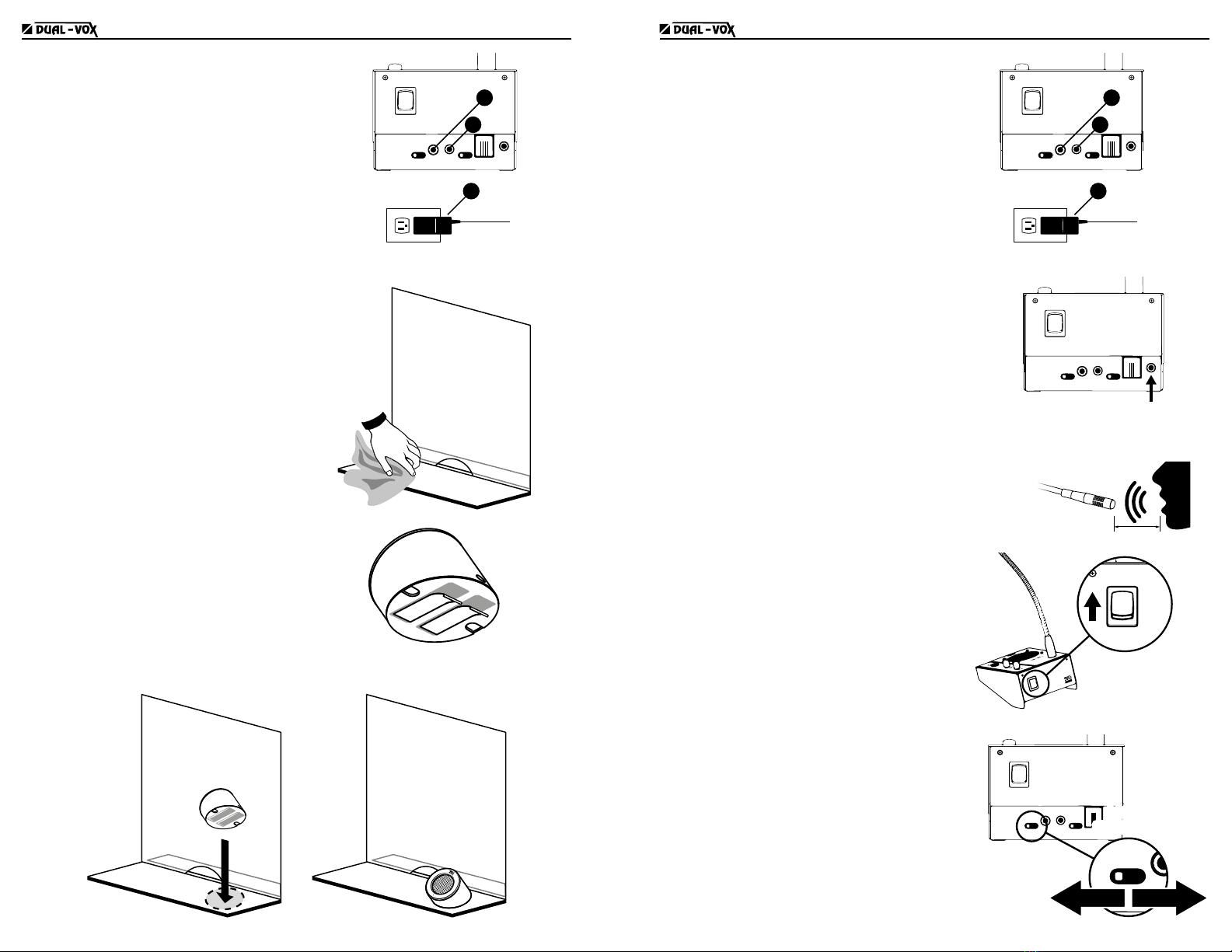 DUAL-VOX

DUAL-VOX