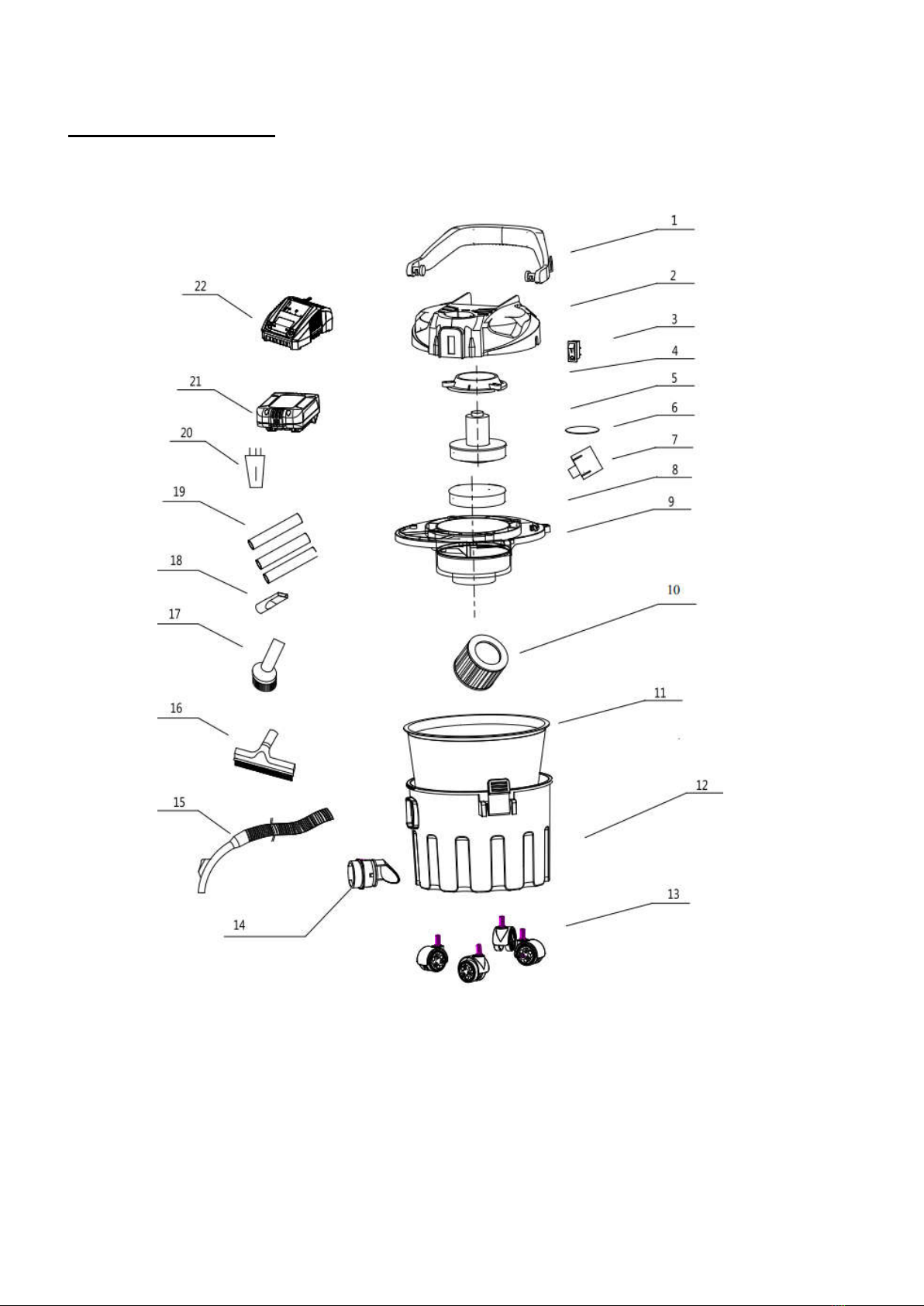 1
2
3
4
5
6
7
8
9
10
11
12
13
14
15
16
17
18
19
20
21
22