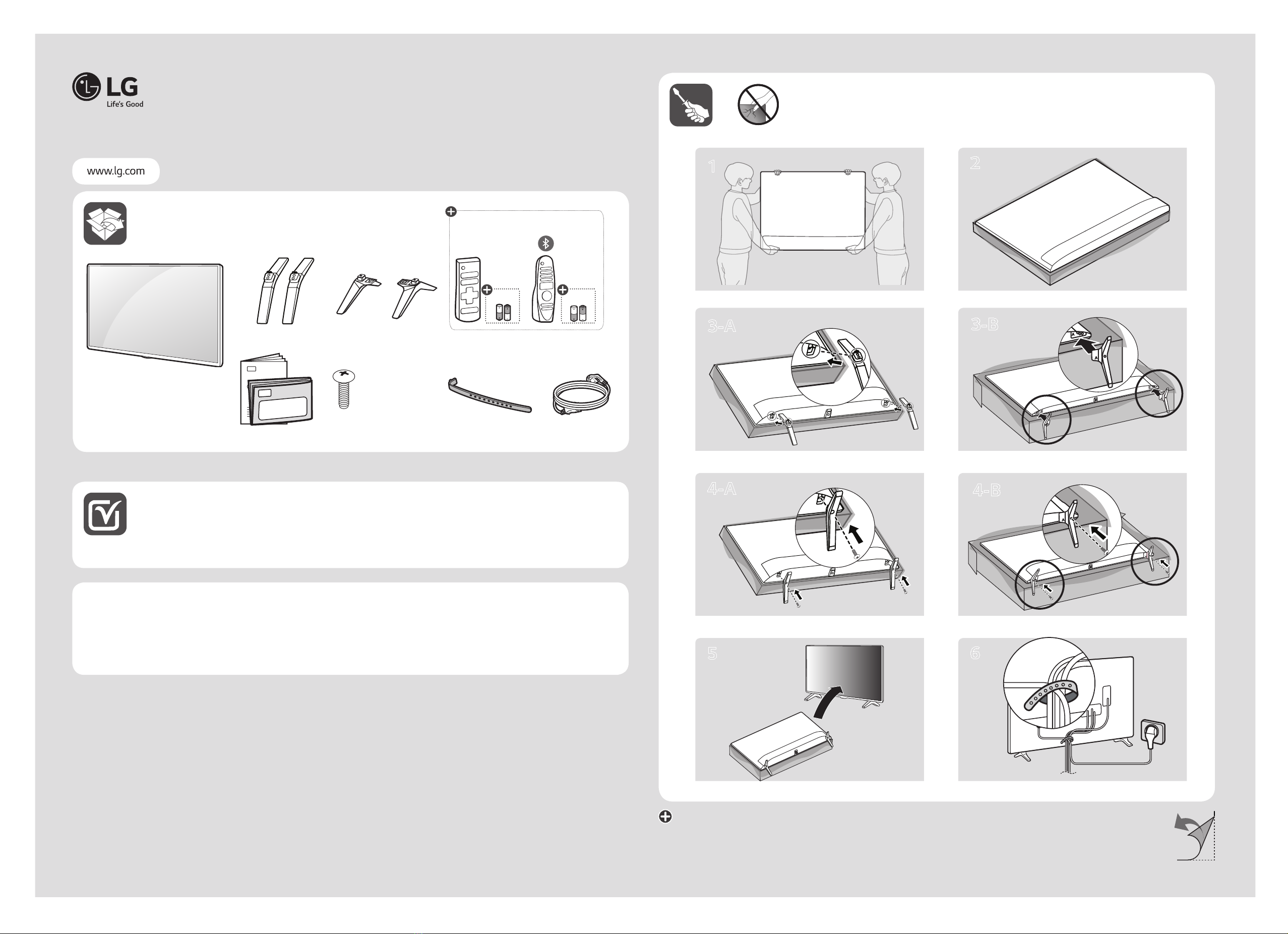 LG
Life's Good

www.lg.com

1

2

3-A

3-B

4-A

4-B

5

6