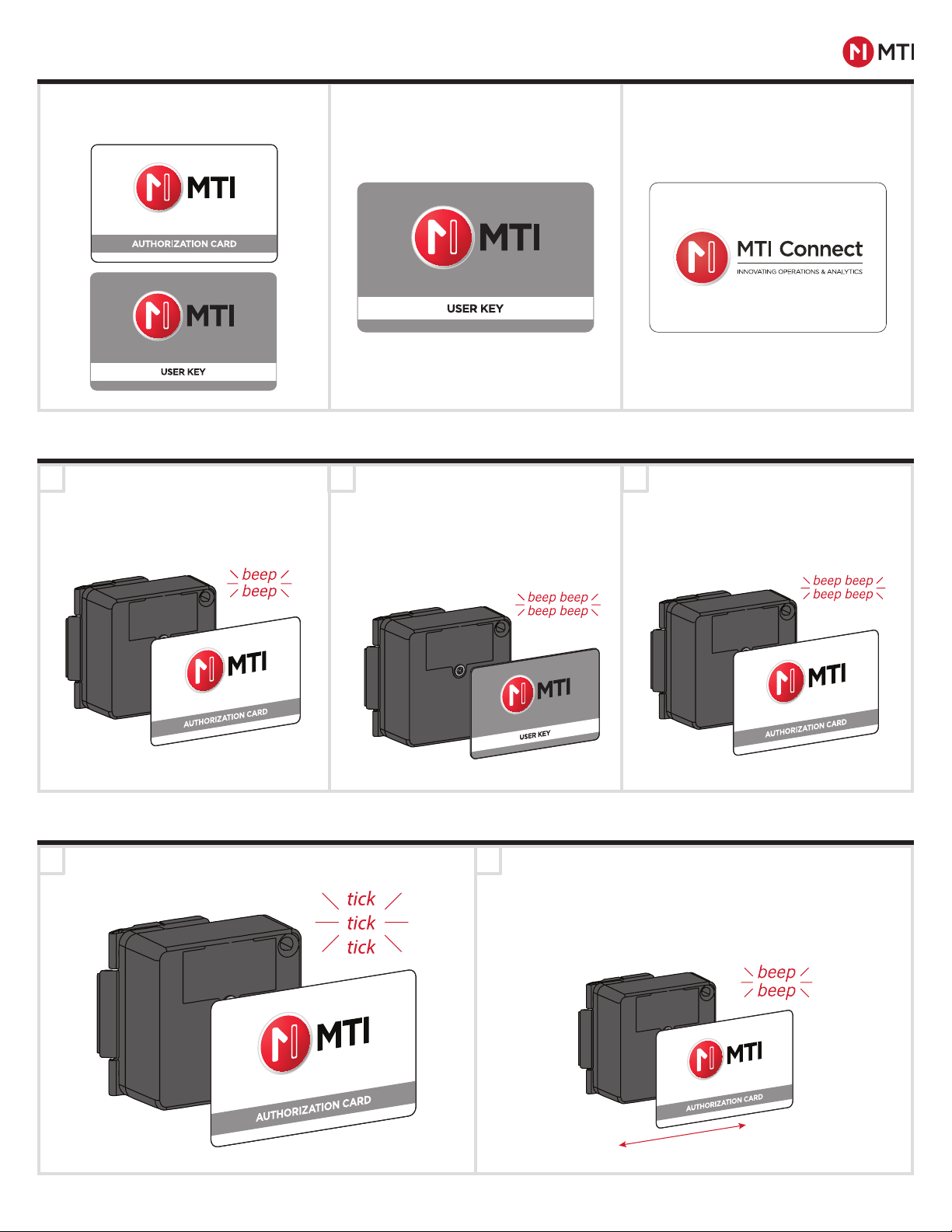 MTI

MTI
AUTHORIZATION CARD

MTI
USER KEY

MTI
USER KEY

MTI Connect
INNOVATING OPERATIONS & ANALYTICS

beep
beep

MTI
AUTHORIZATION CARD

beep beep
beep beep

MTI
USER KEY

beep beep
beep beep

MTI
AUTHORIZATION CARD

tick
tick
tick

MTI
AUTHORIZATION CARD

beep
beep

MTI
AUTHORIZATION CARD