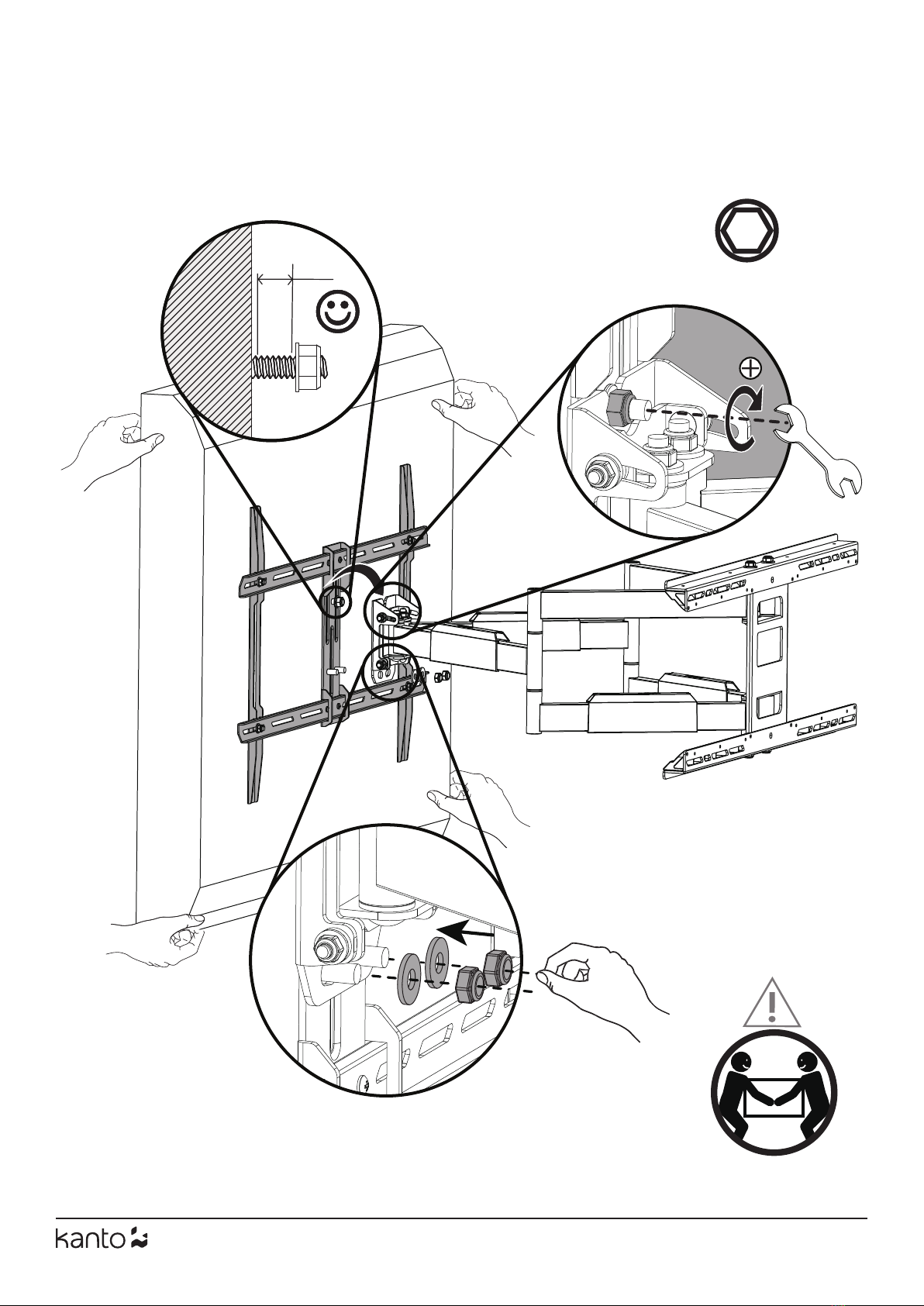 kanto