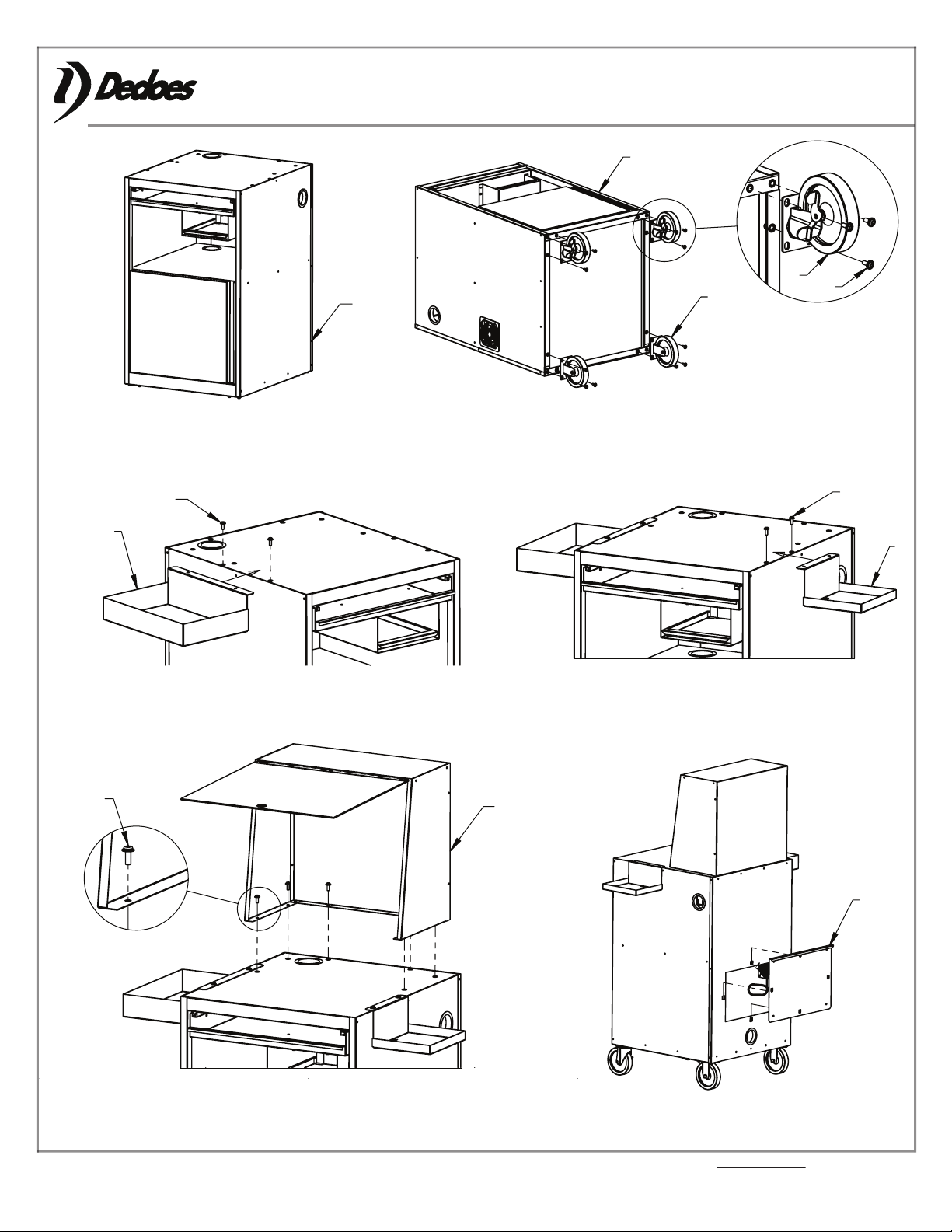 Dedoes