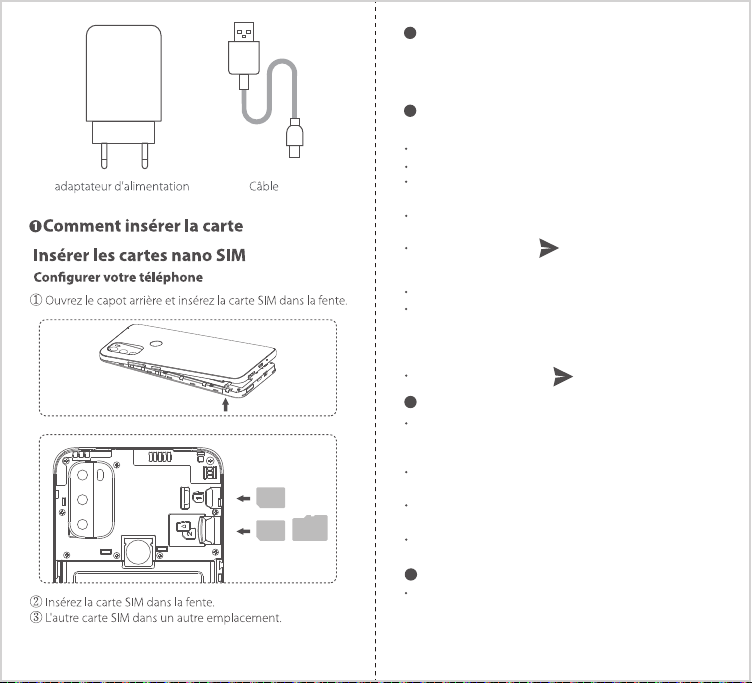 adaptateur d'alimentation

Câble

❶Comment insérer la carte

Insérer les cartes nano SIM

Configurer votre téléphone

① Ouvrez le capot arrière et insérez la carte SIM dans la fente.

② Insérez la carte SIM dans la fente.
③ L'autre carte SIM dans un autre emplacement.