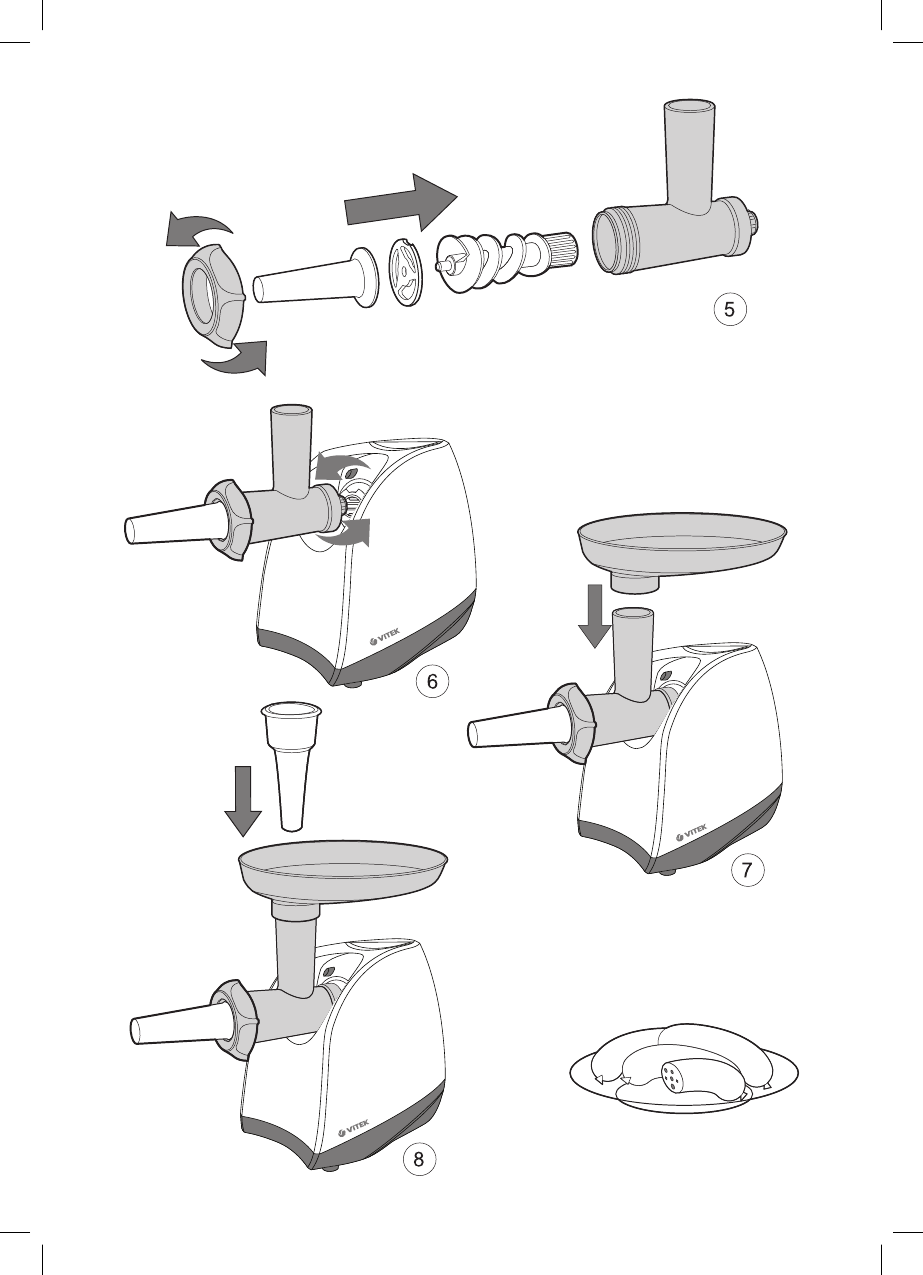 5

VITEK

6

VITEK

7

VITEK

8