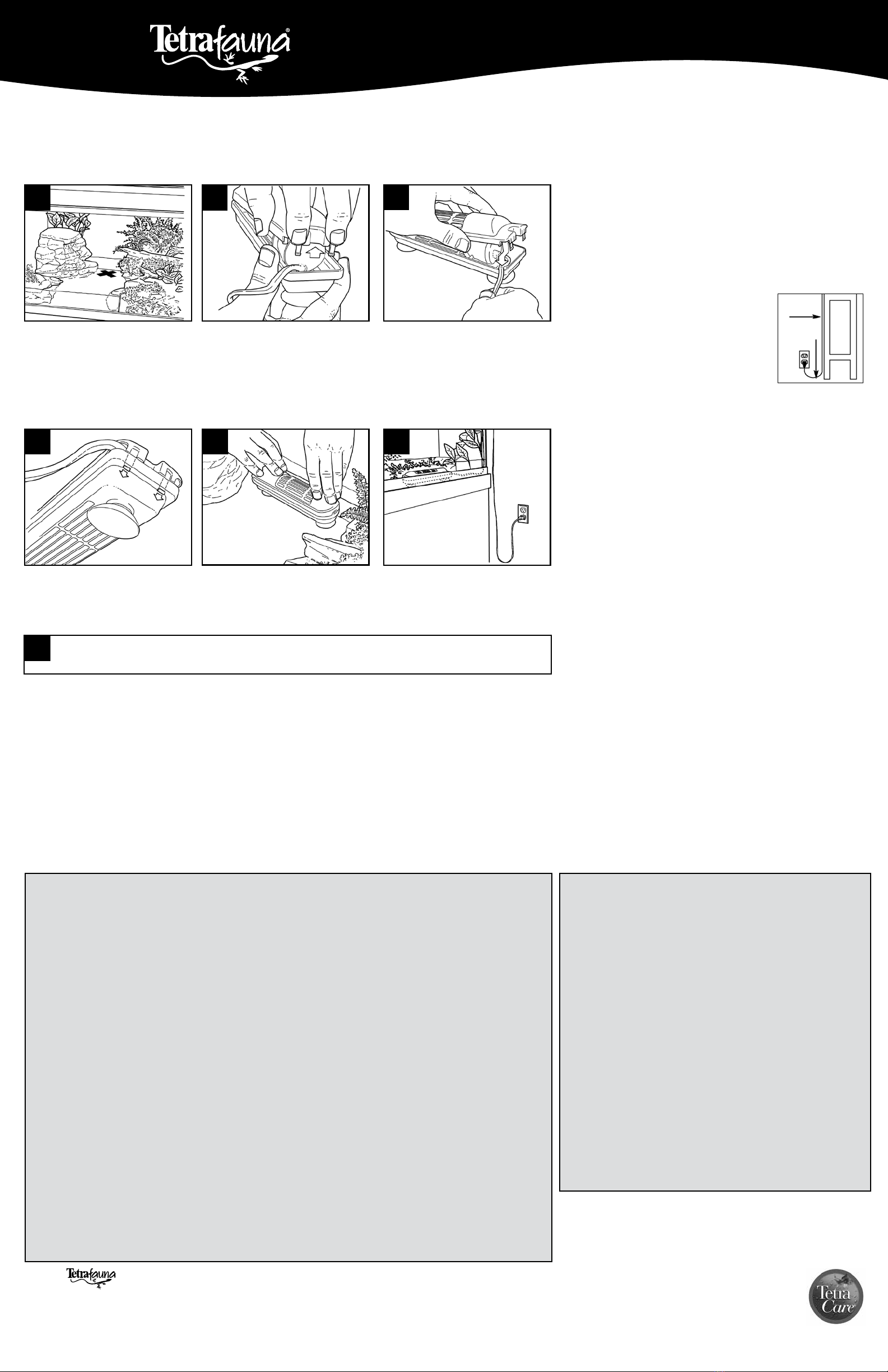 Tetrafauna®

Tetrafauna

Tetra Care