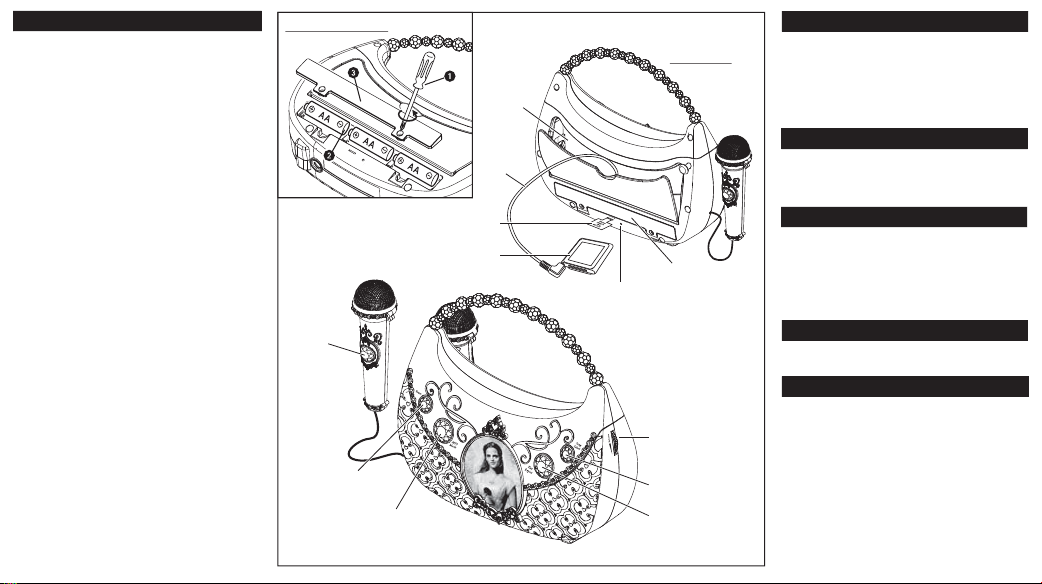 AA
AA
AA