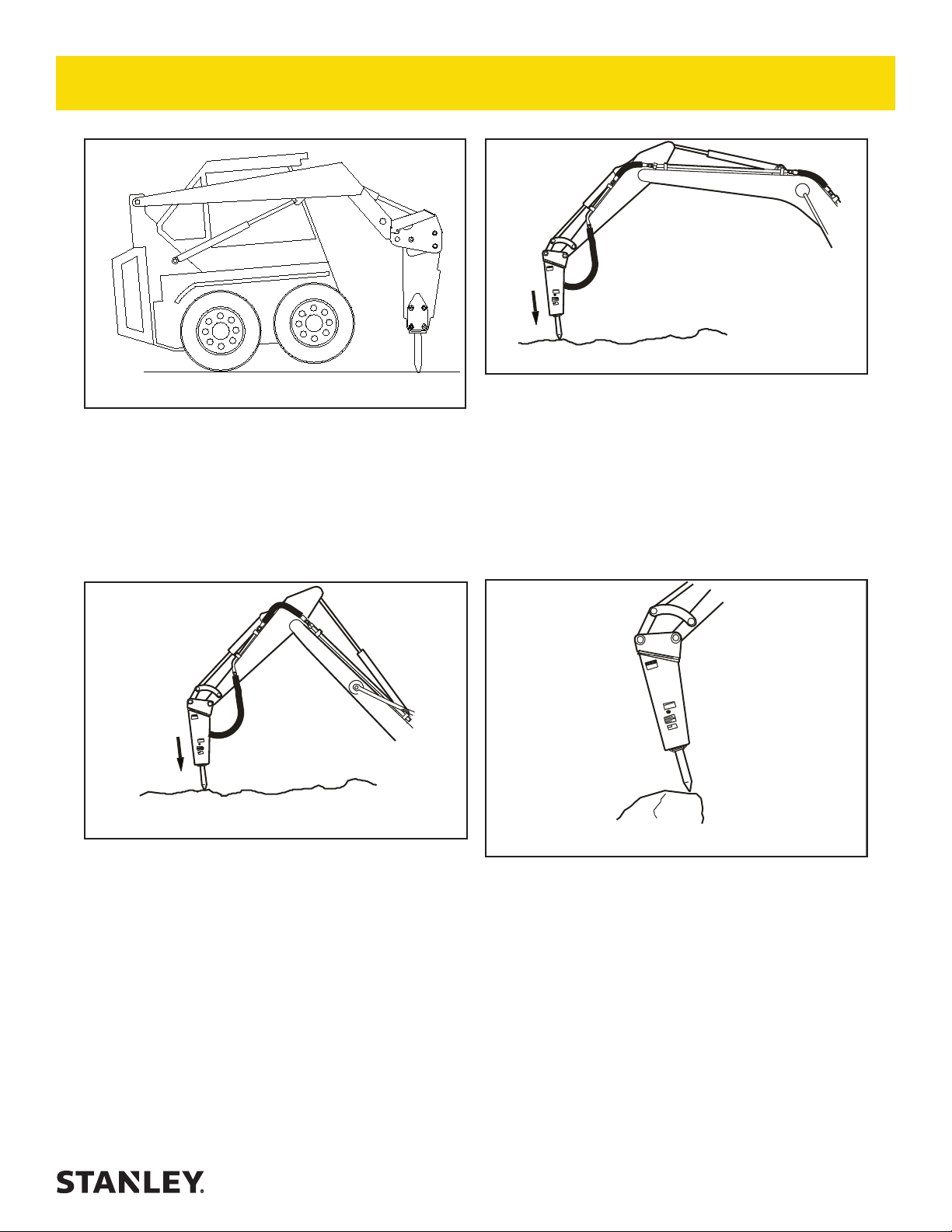 STANLEY.