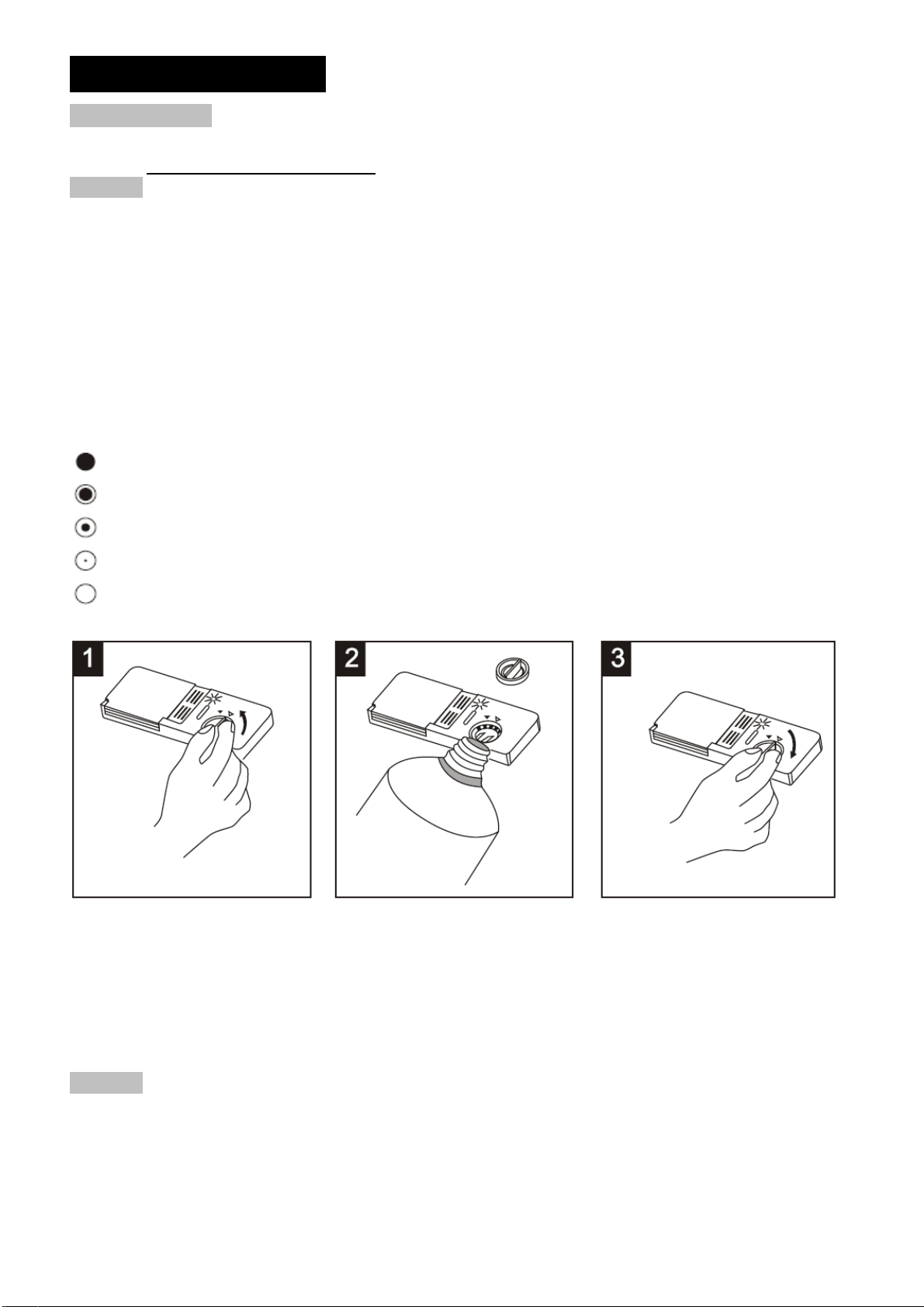 1

2

3