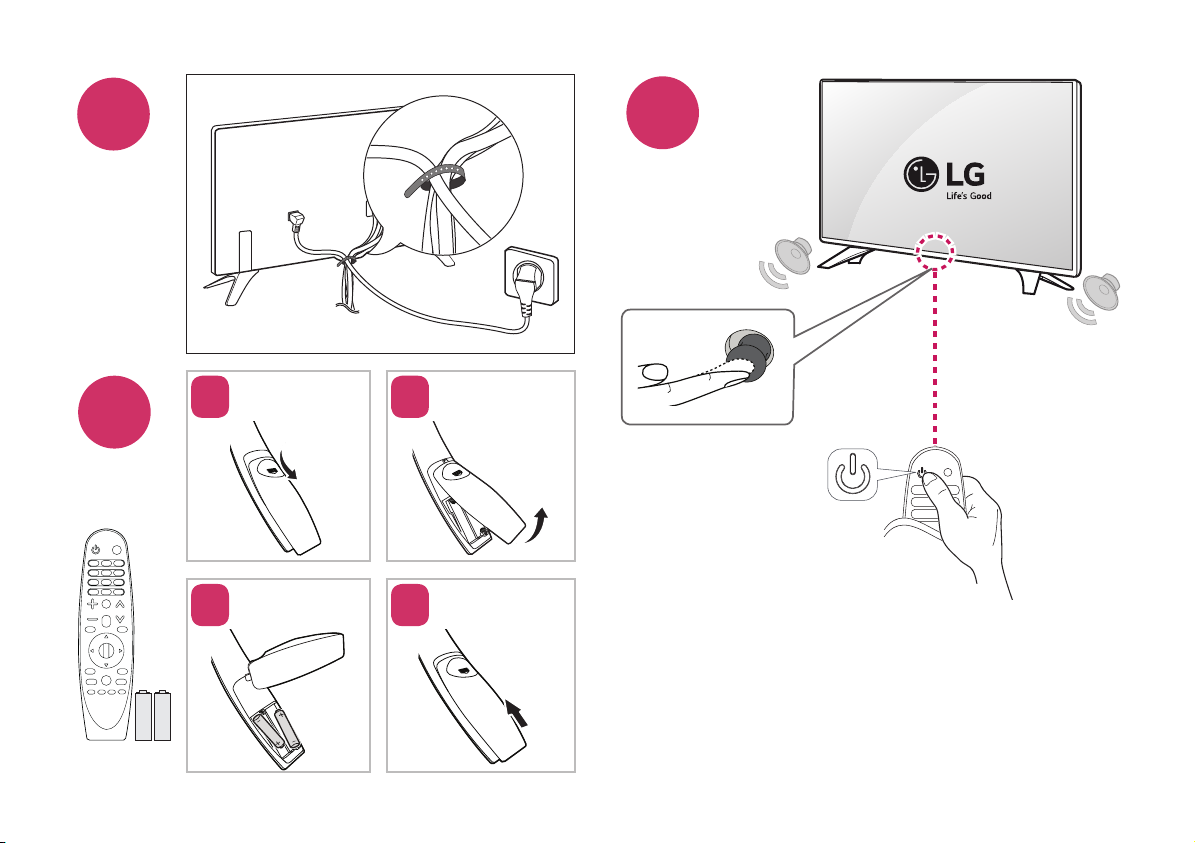 LG
Life's Good