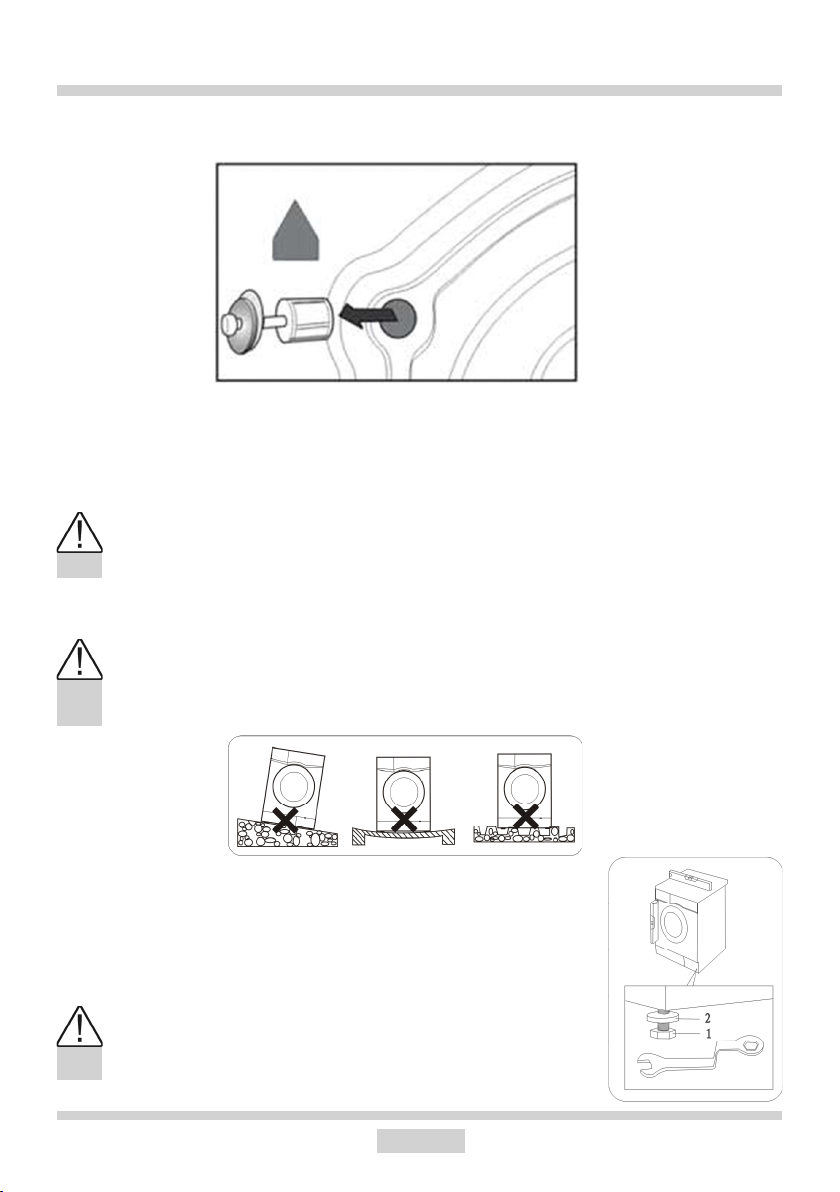 2
1