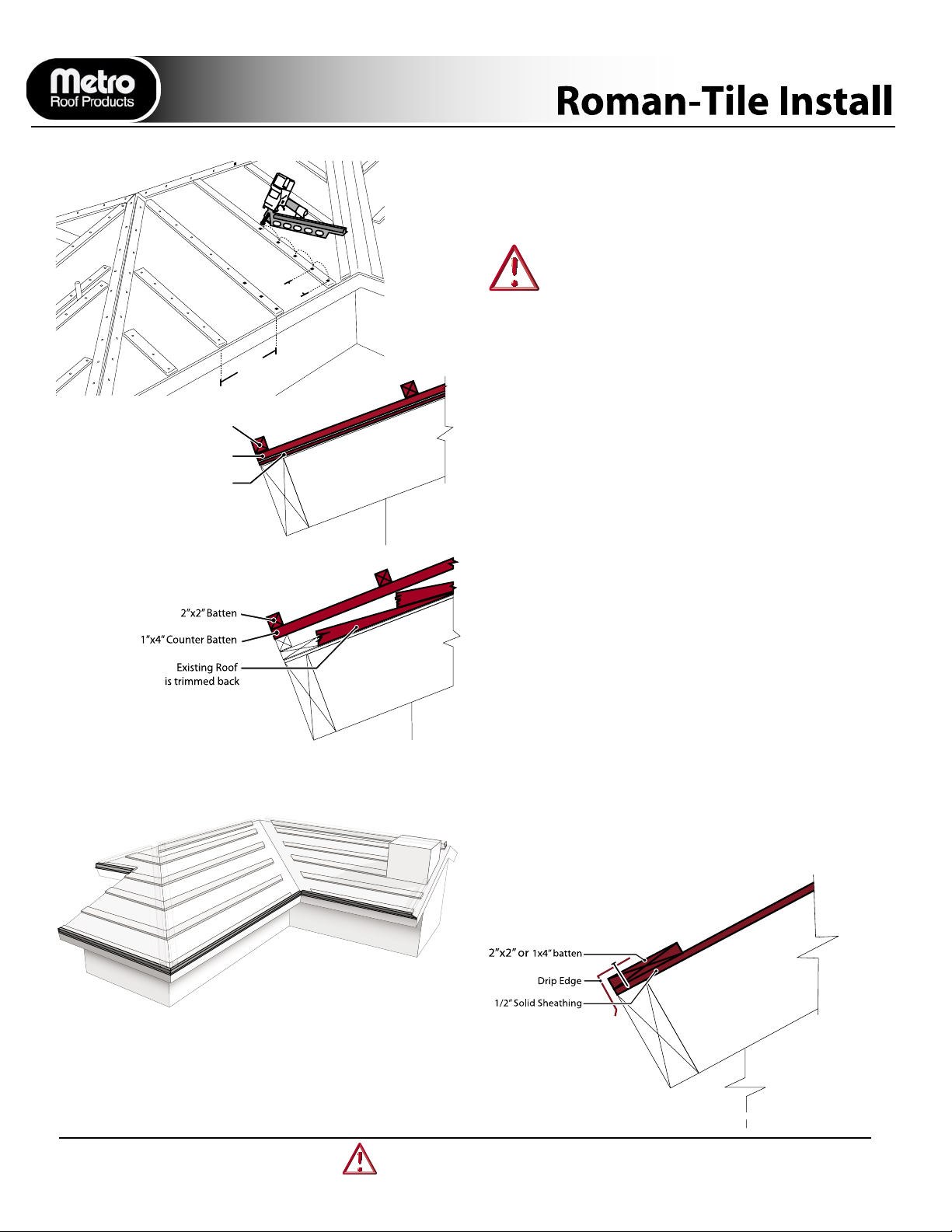 Metro
Roof Products

Roman-Tile Install

2"x2" Batten
1"x4" Counter Batten
Existing Roof
is trimmed back

2"x2" or 1x4" batten
Drip Edge
1/2" Solid Sheathing