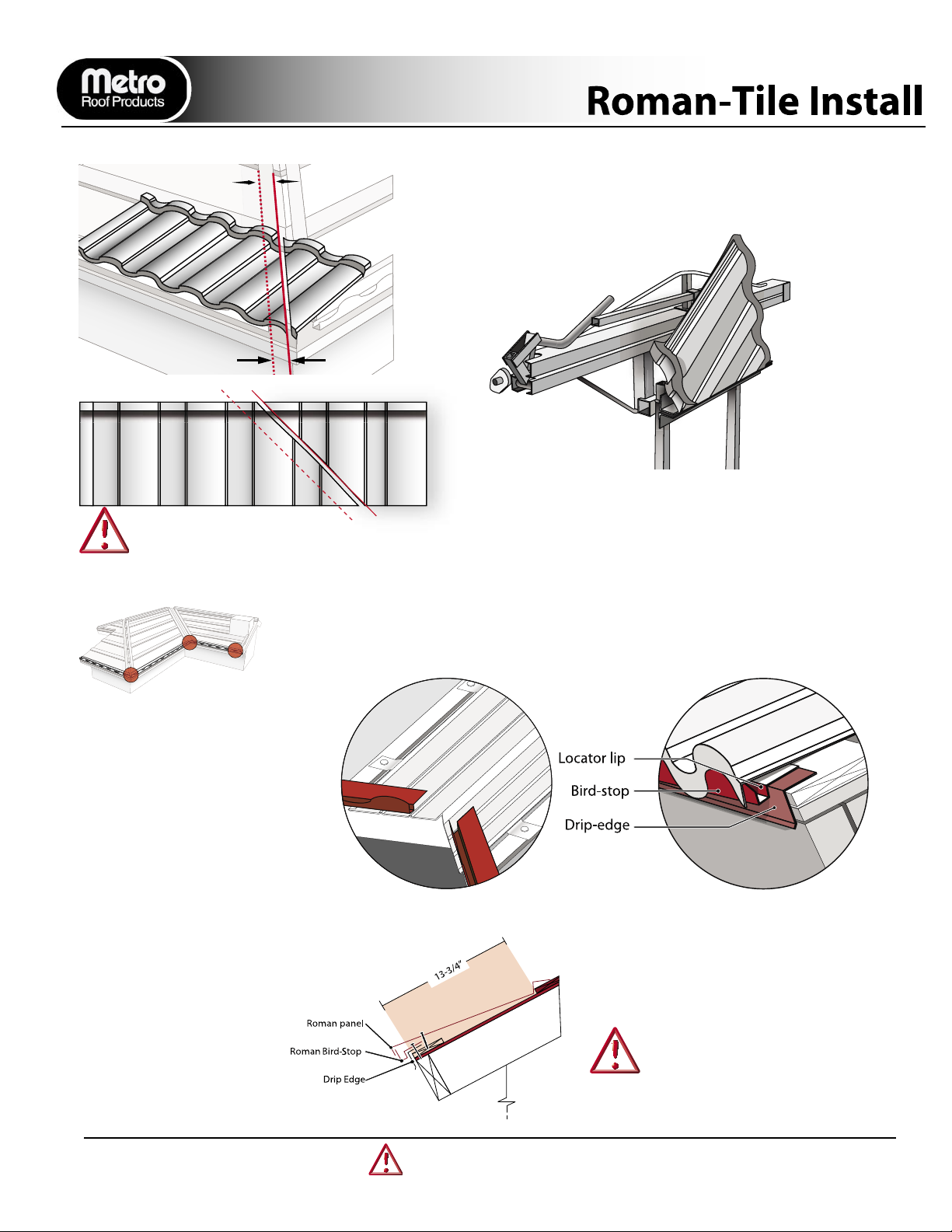 Metro
Roof Products

Roman-Tile Install

Locator lip
Bird-stop
Drip-edge

13-3/4"
Roman panel
Roman Bird-Stop
Drip Edge