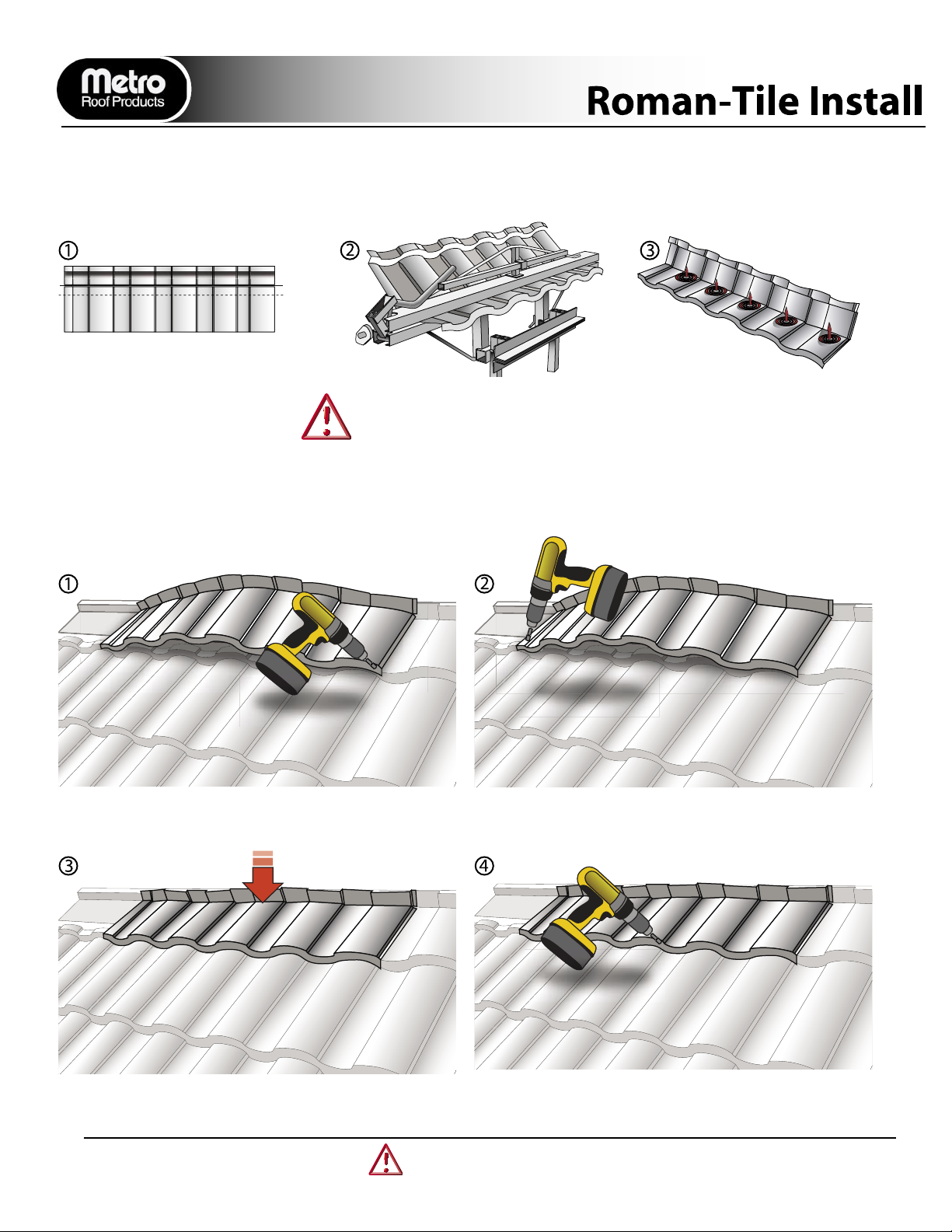 Metro
Roof Products

Roman-Tile Install

①

②

③

①

②

③

④