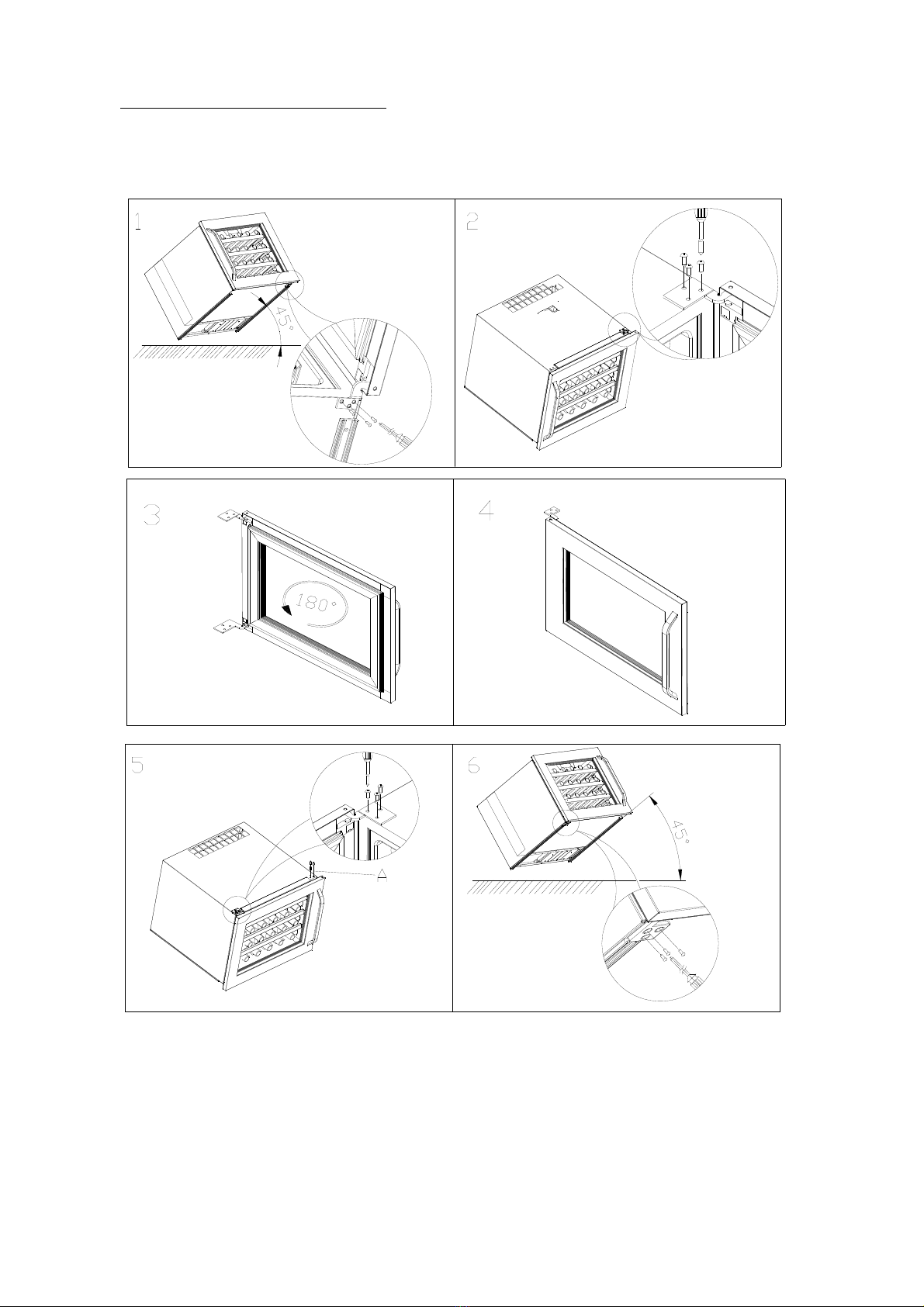 1

45°

2

3

180°

4

5

A

6

45°