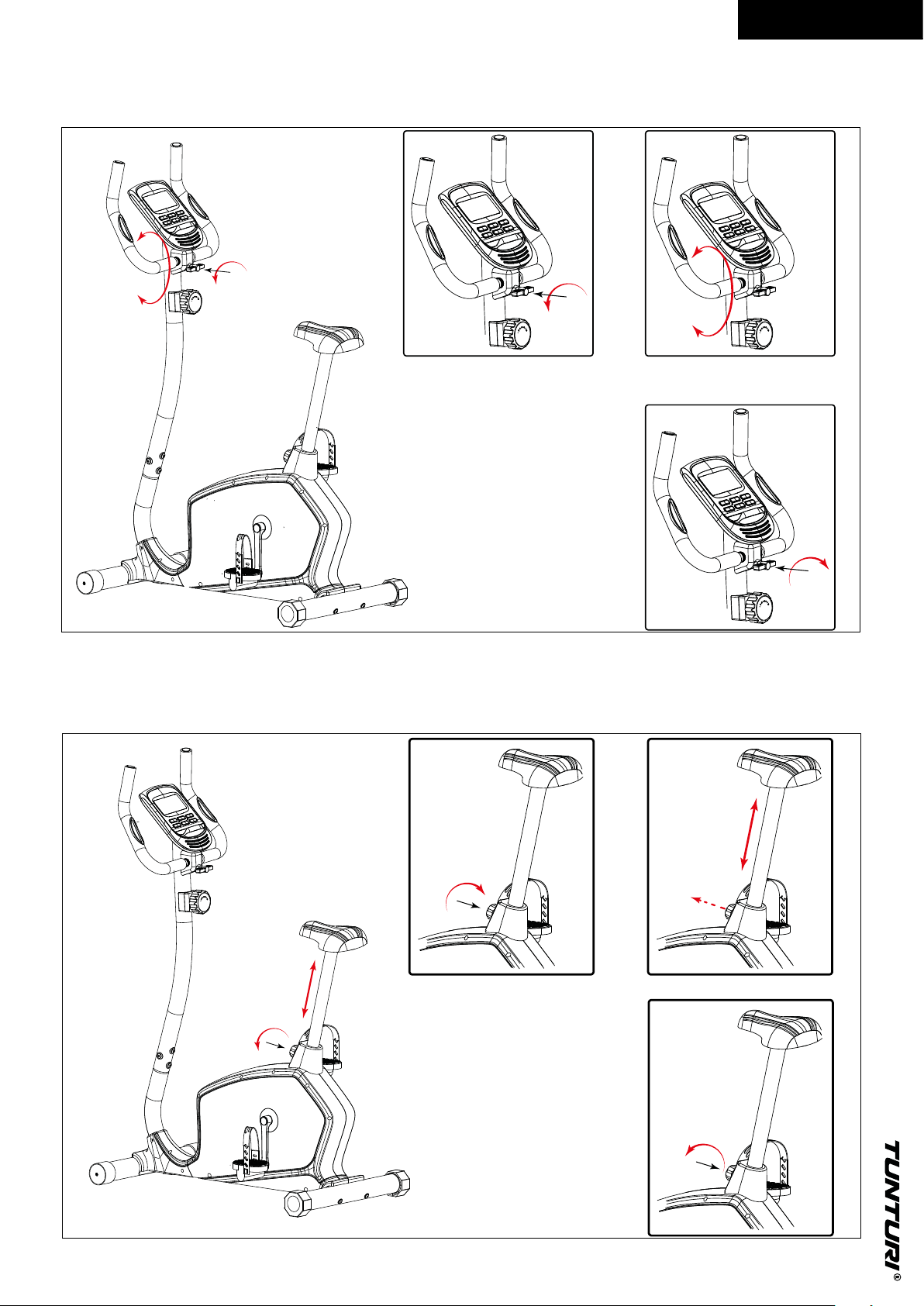 TUNTURI®