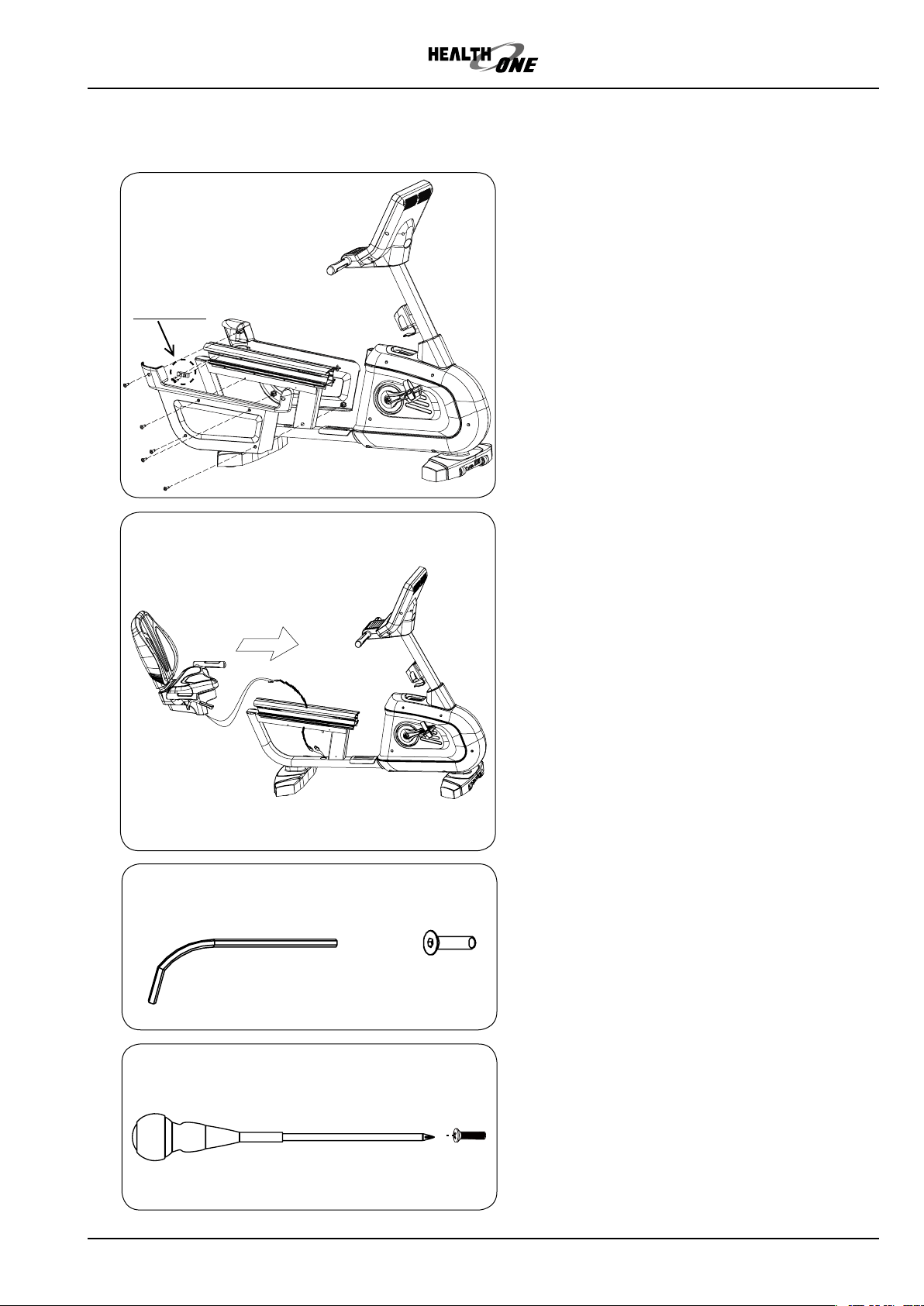 HEALTH ONE