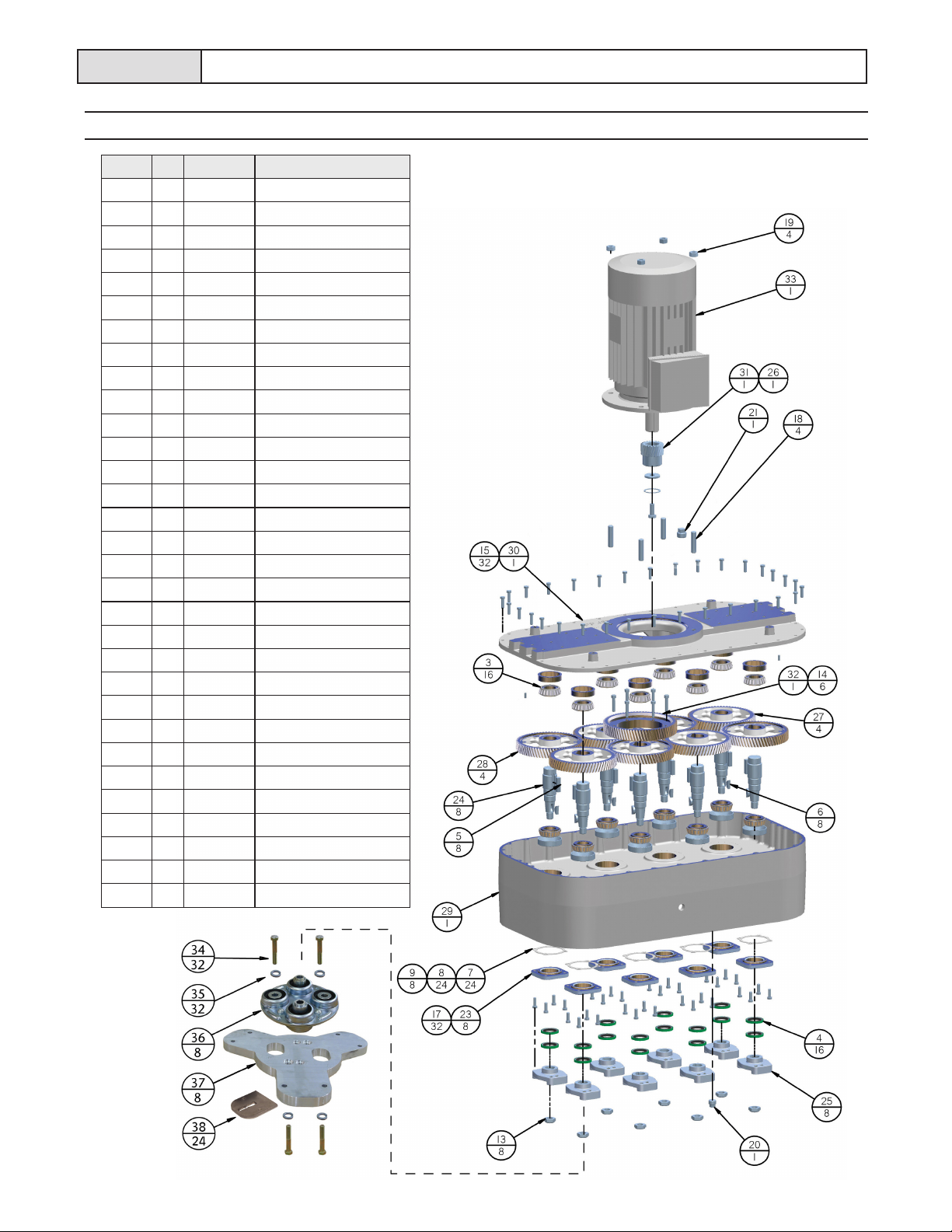 19
4

33
1

31
1

26
1

21
1

18
4

15
32

30
1

3
16

32
1

14
6

27
4

28
4

24
8

6
8

5
8

29
1

34
32

35
32

36
8

37
8

38
24

9
8

8
24

7
24

17
32

23
8

4
16

25
8

13
8

20
1