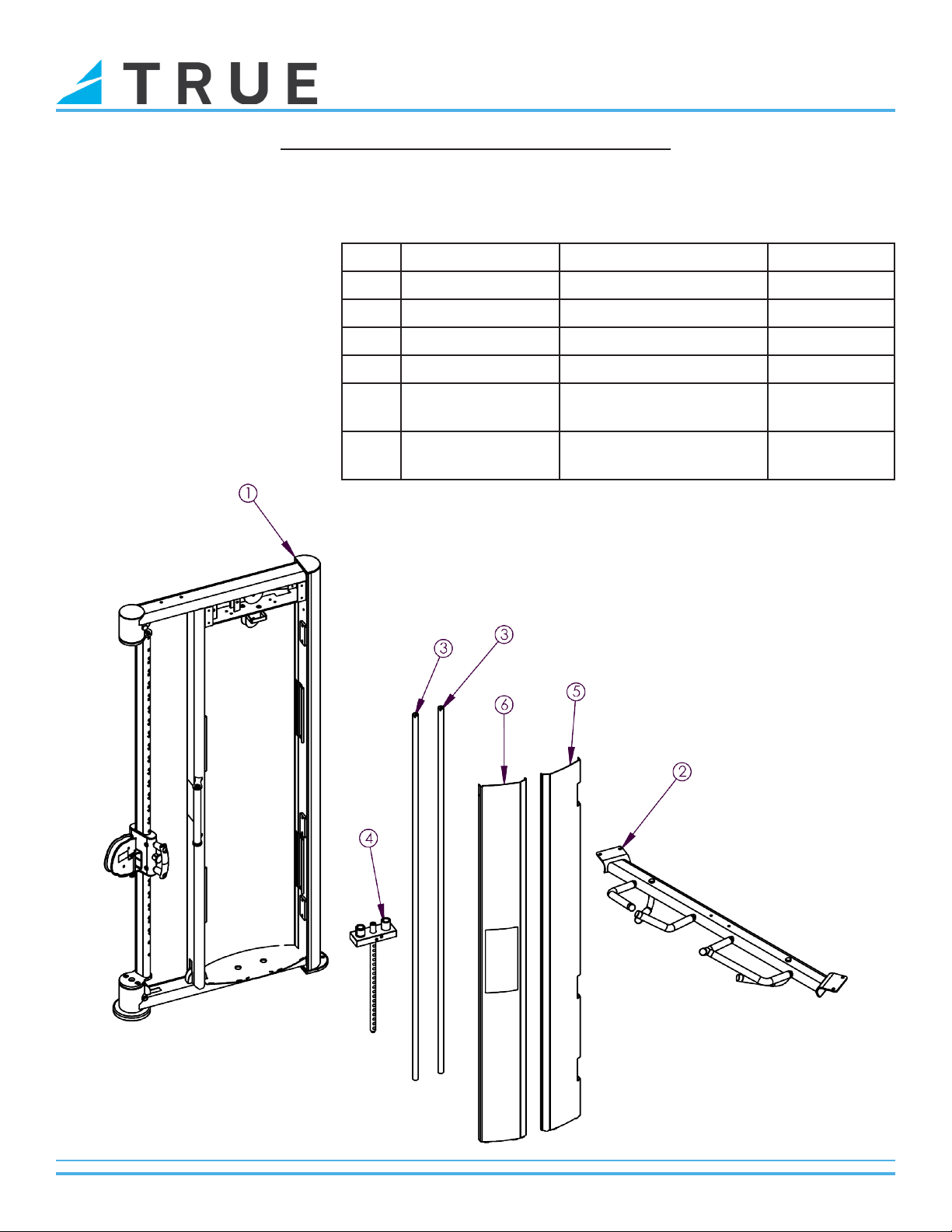 TRUE

1

3

3

6

5

2

4