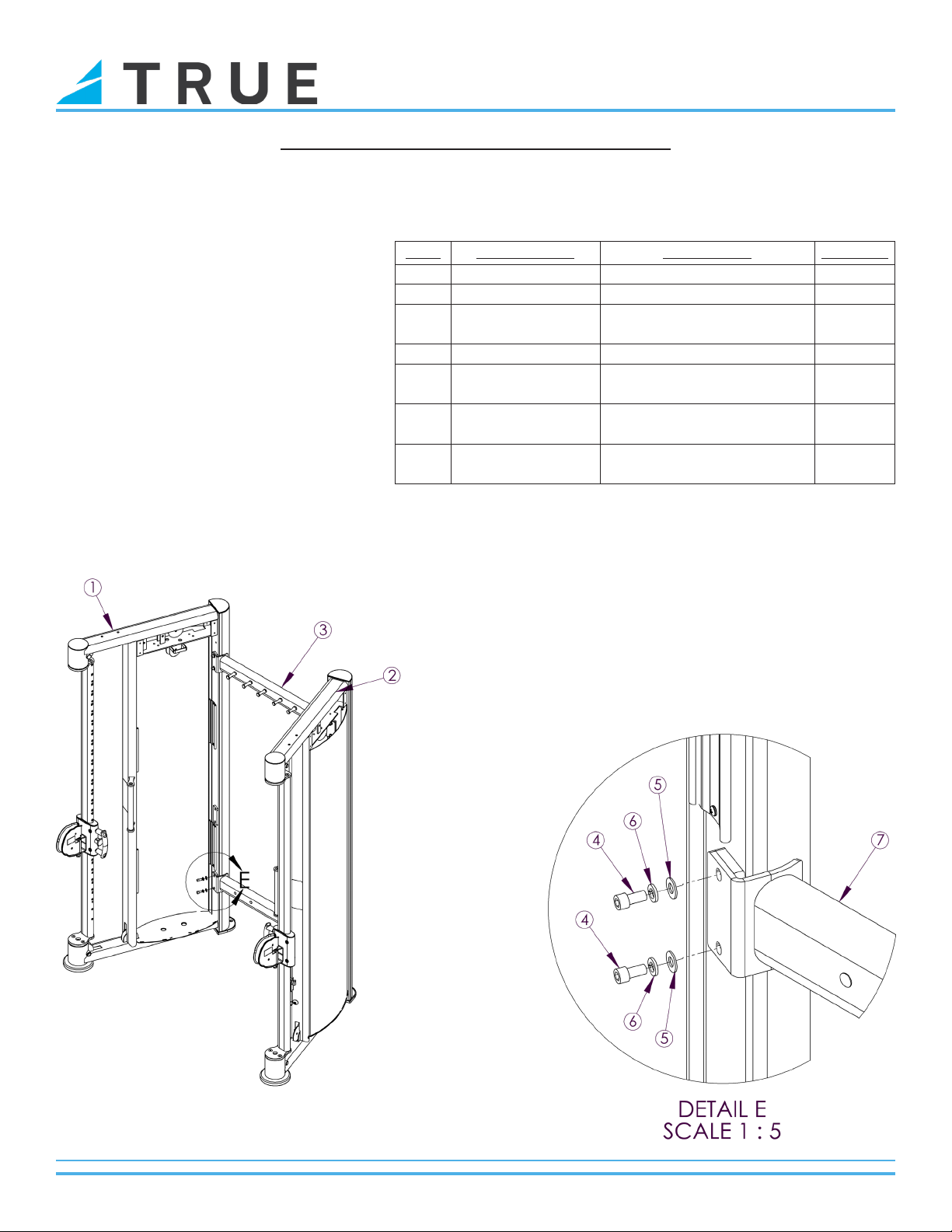 TRUE

1

3

2

E

5

6

4

7

4

6

5

DETAIL E
SCALE 1 : 5